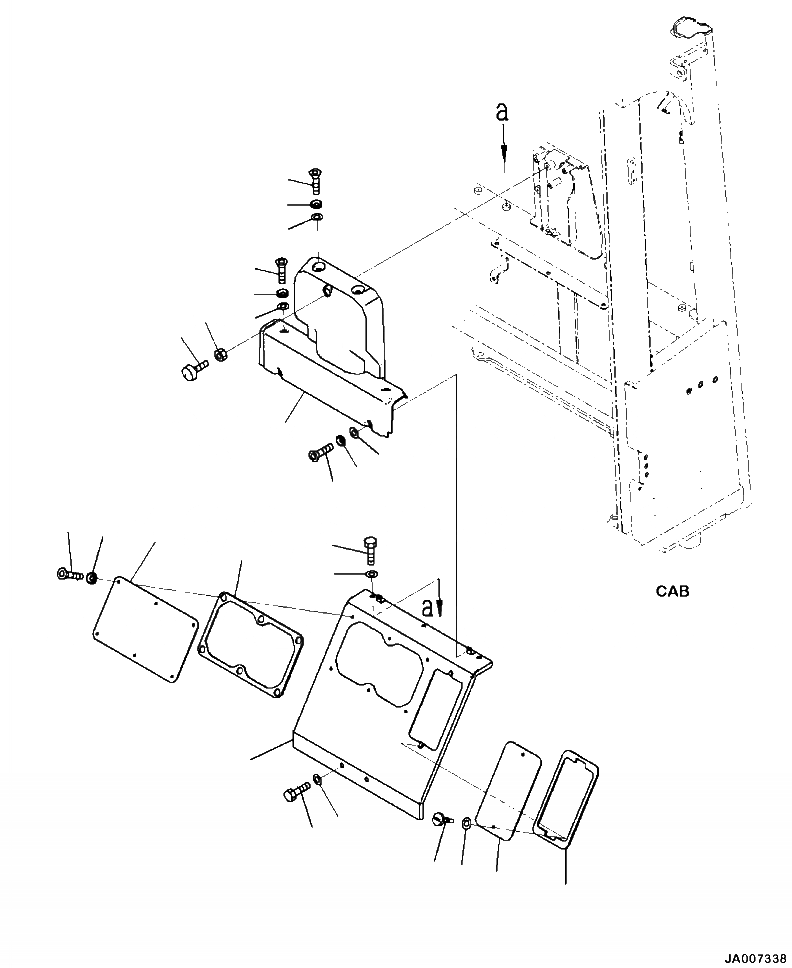 a

a

CAB

JA007338