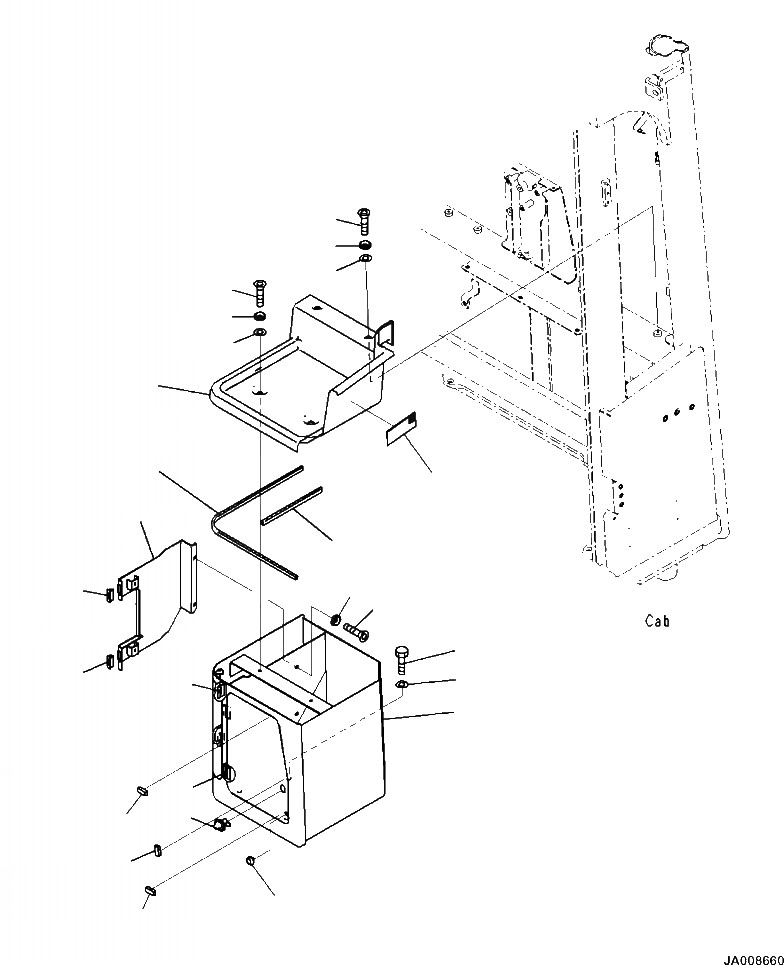 Cab

JA008660