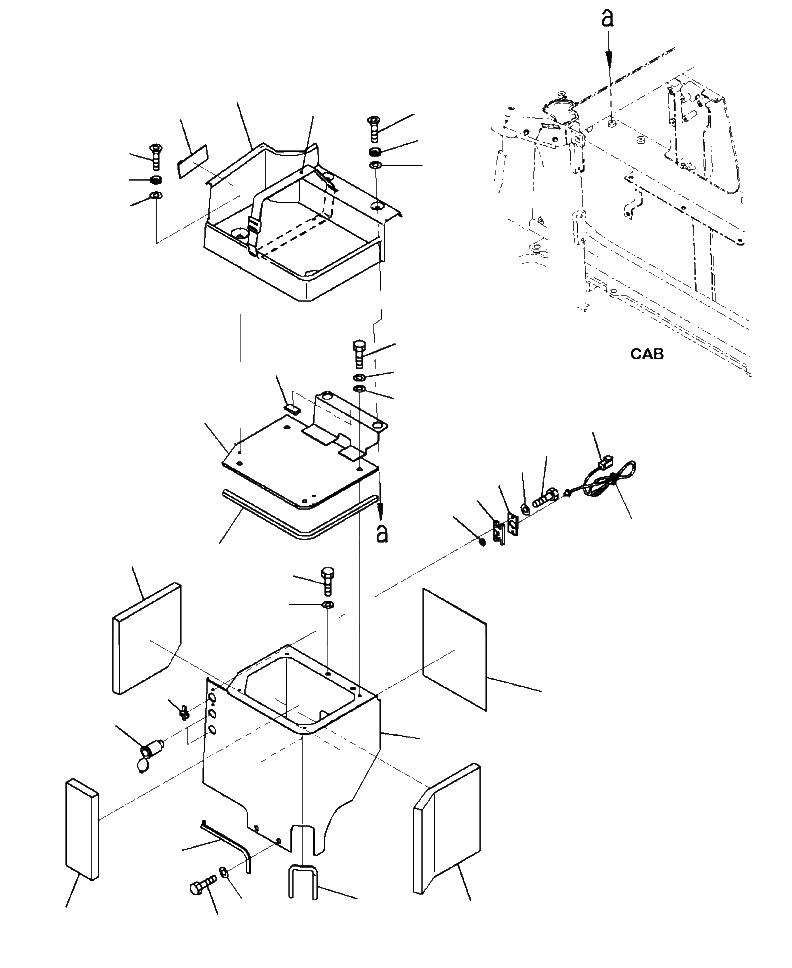 a

CAB

a