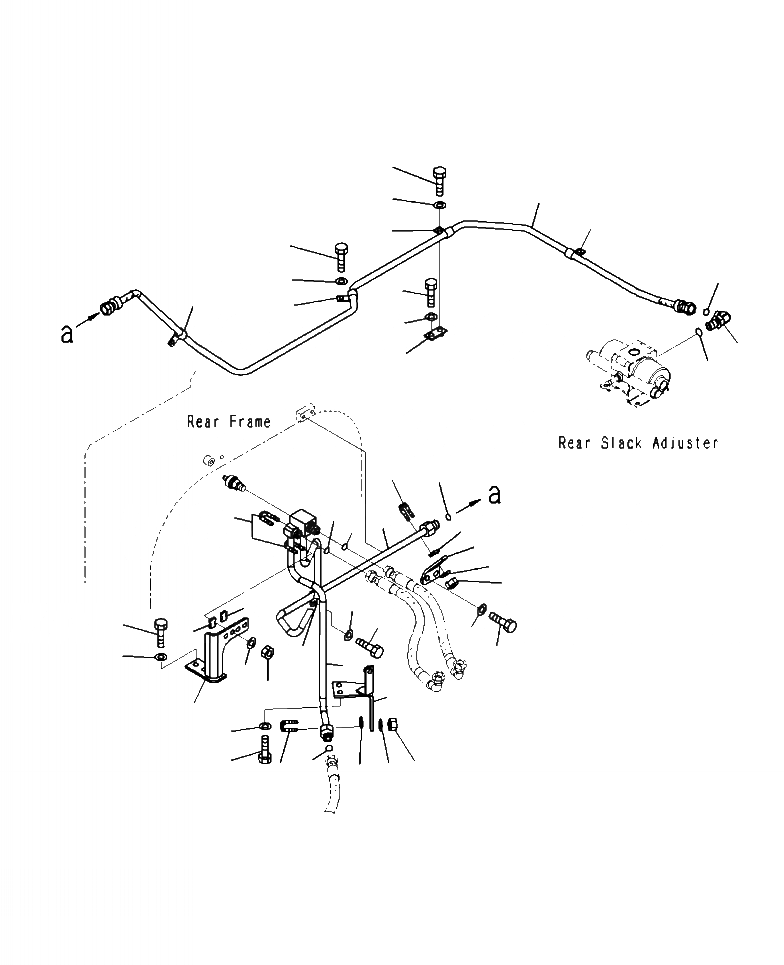 a

Rear Frame

Rear Slack Adjuster

a