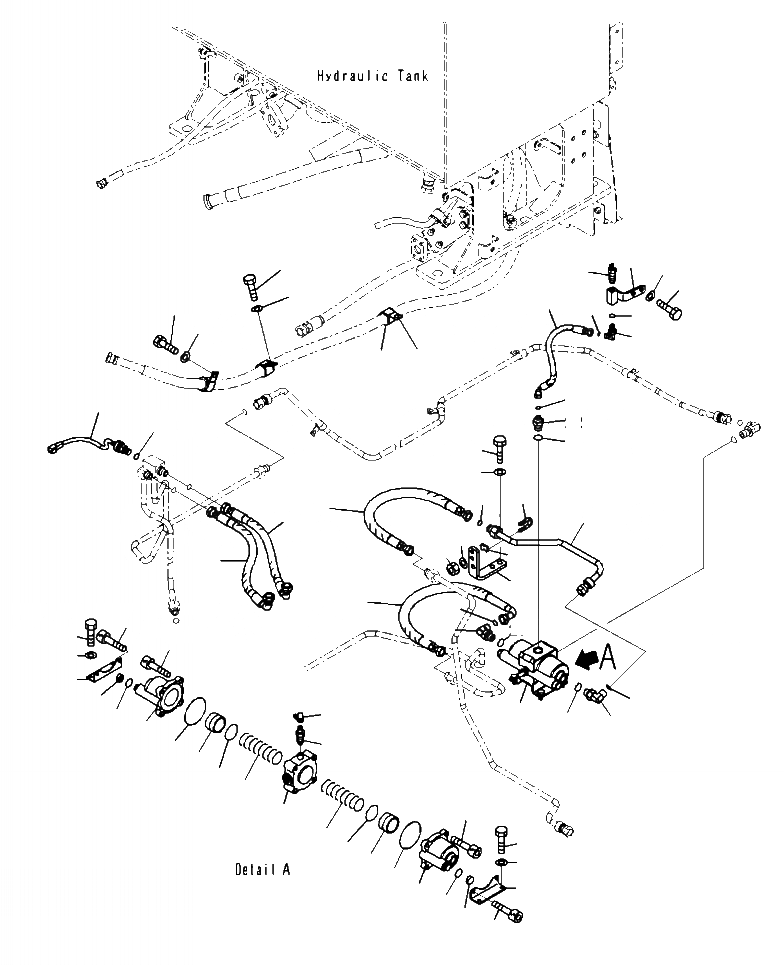 Hydraulic Tank

A

Detail A