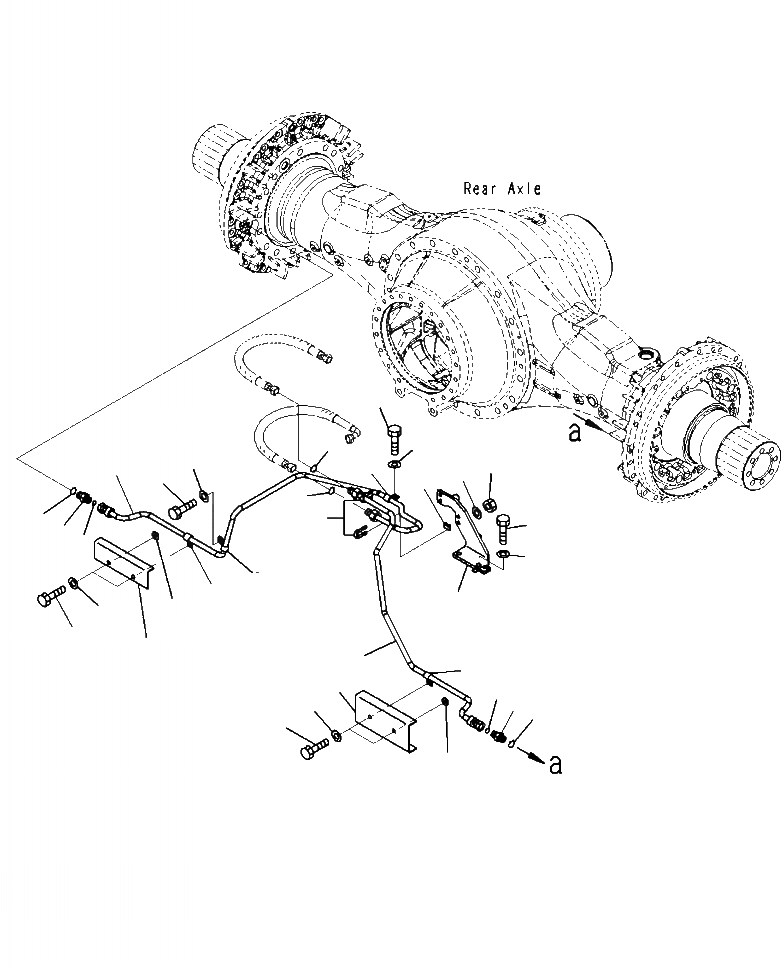 Rear Axle

a

a