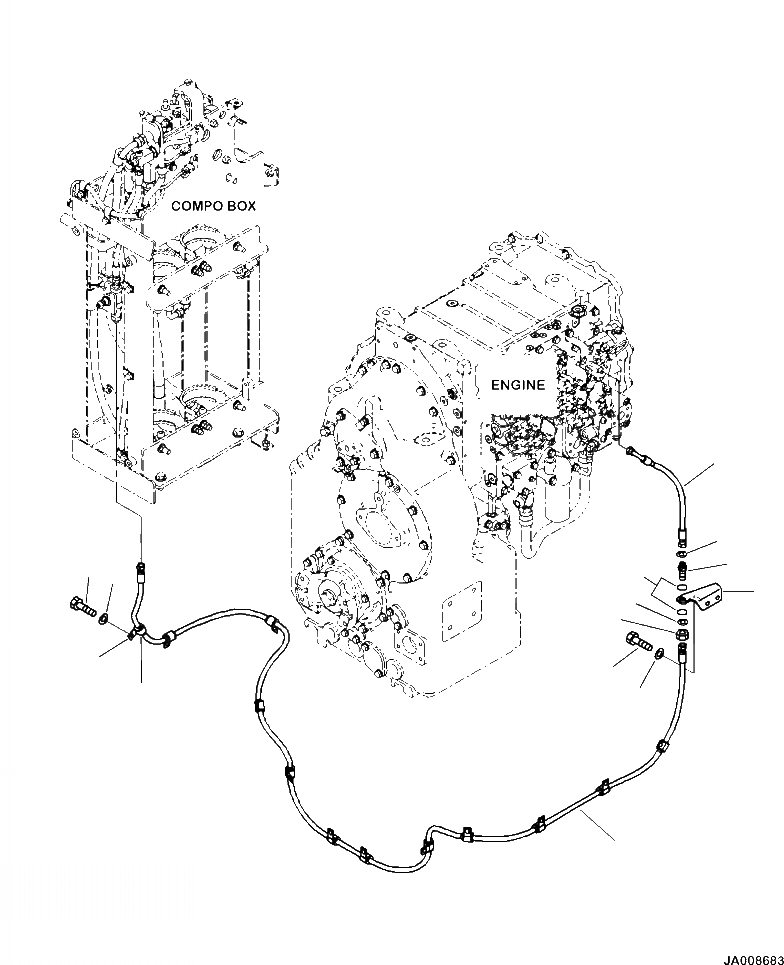 COMPO BOX

ENGINE

JA008683