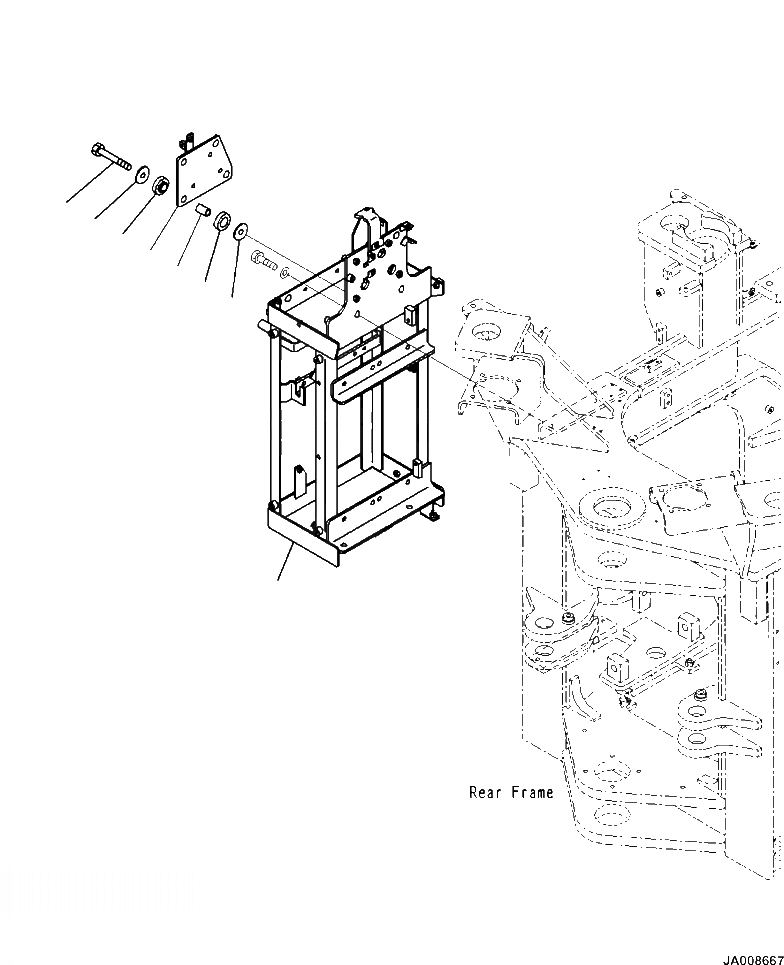 Rear Frame

JA008667