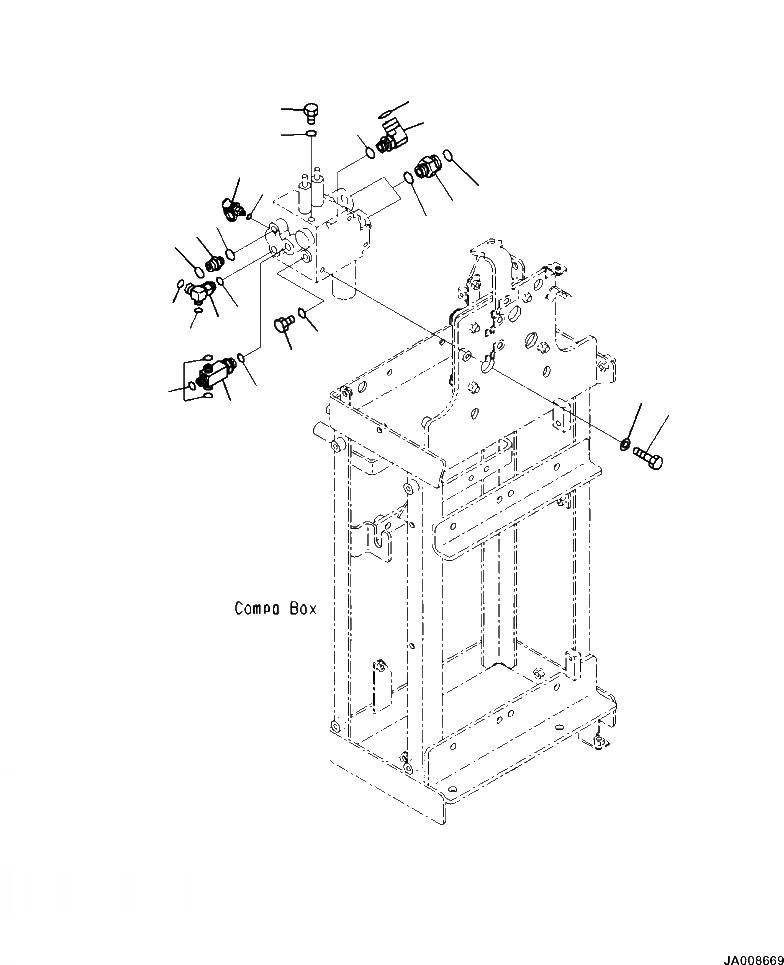 Compa Box

JA008669