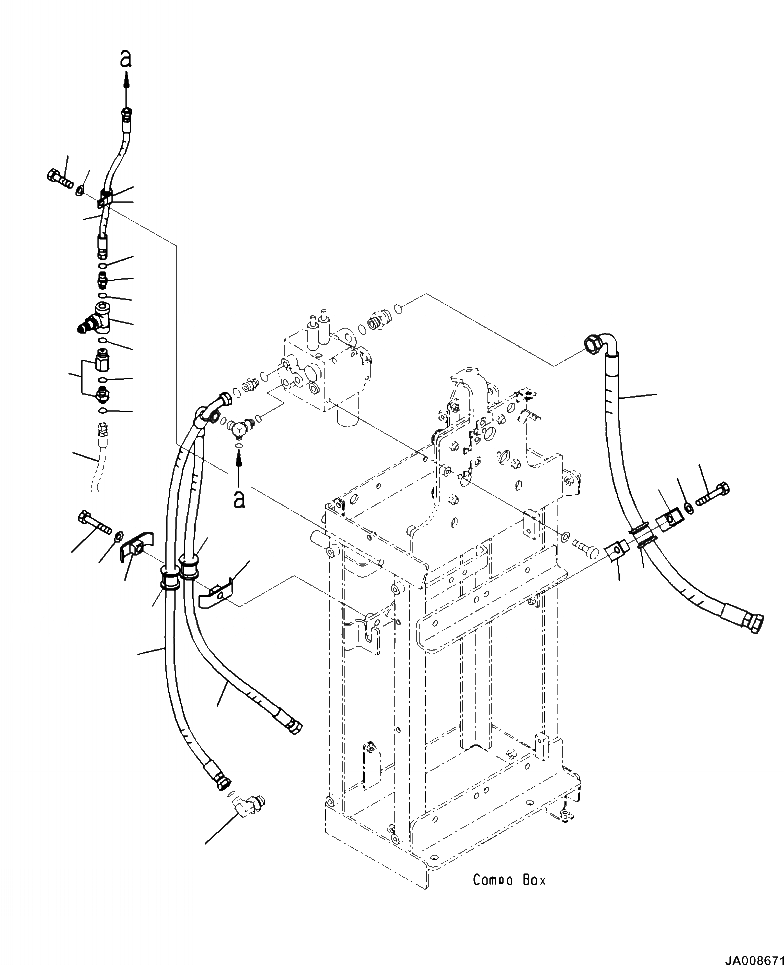 a

a

Compo Box

JA008671