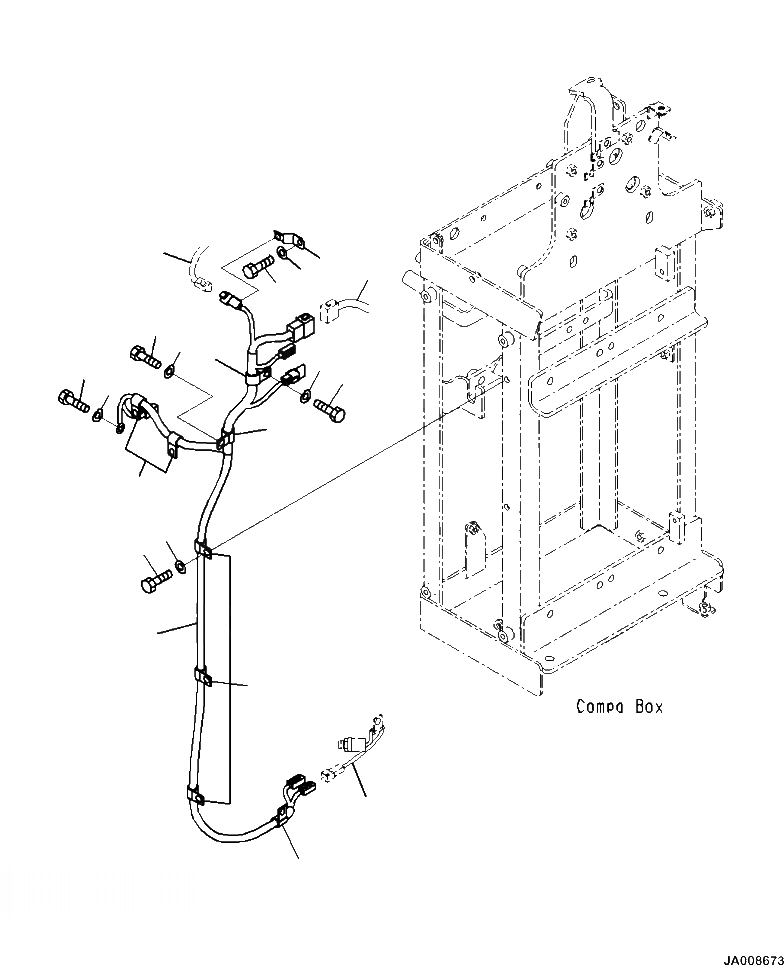 Compa Box

JA008673