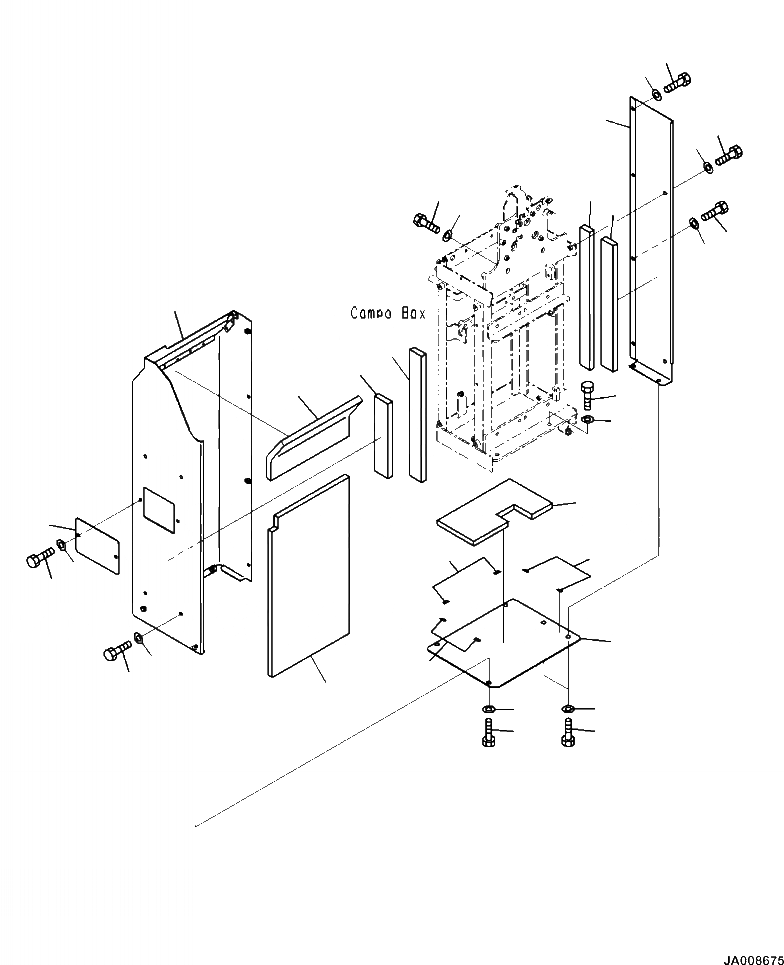 Campo Box

JA008675