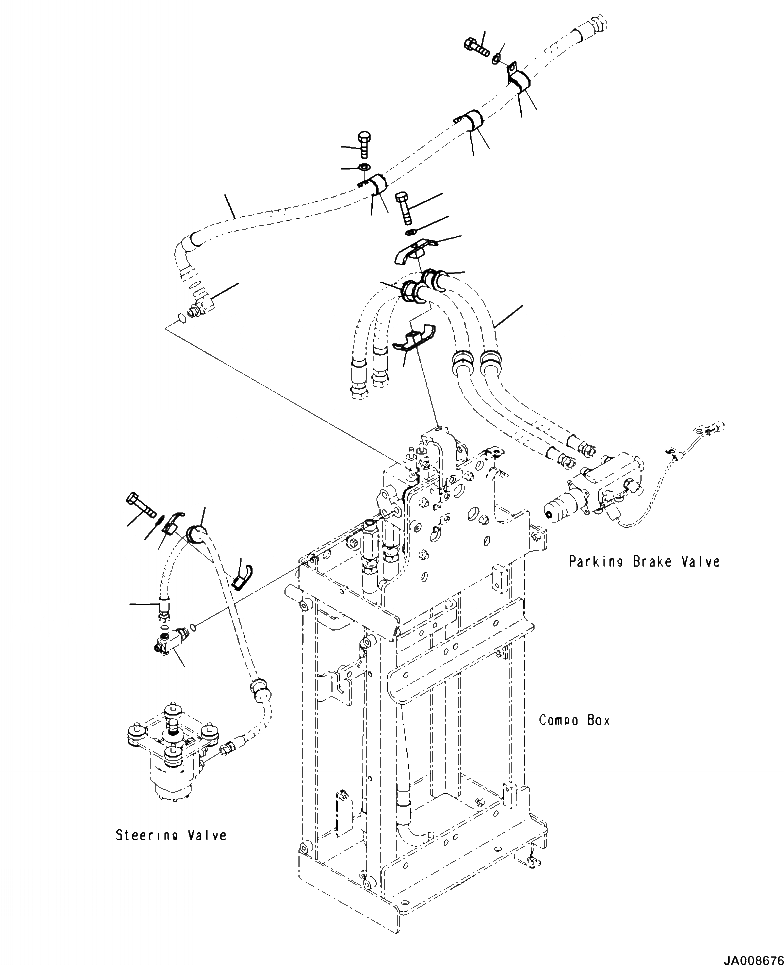 Parking Brake Valve

Compo Box

Steering Valve

JA008676