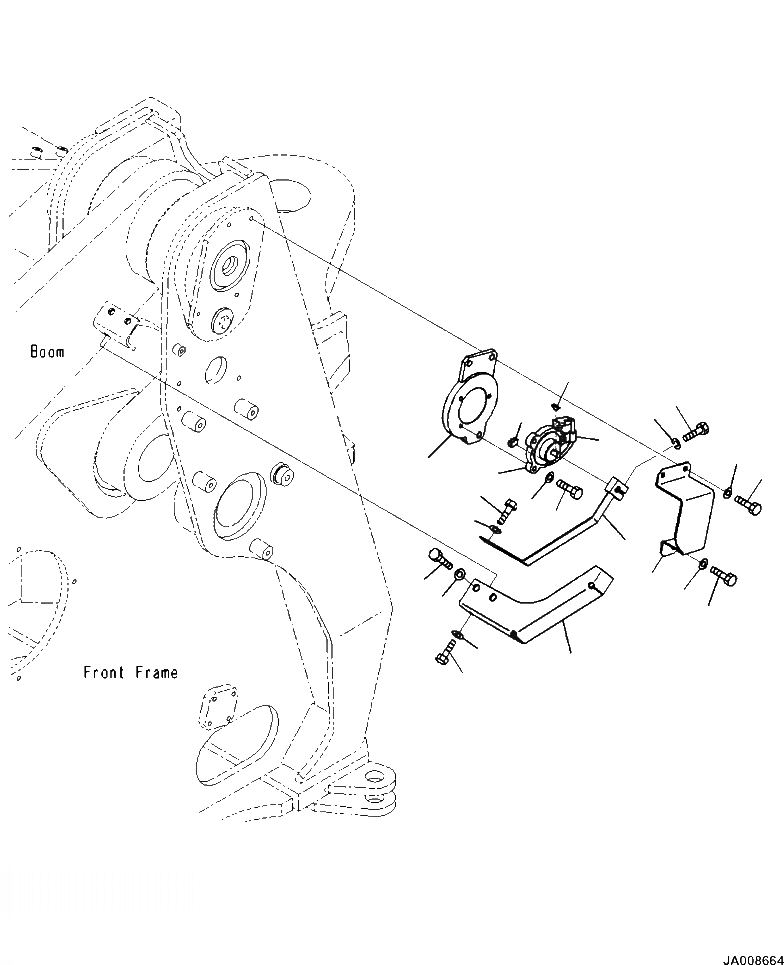 Boom

Front Frame

JA008664