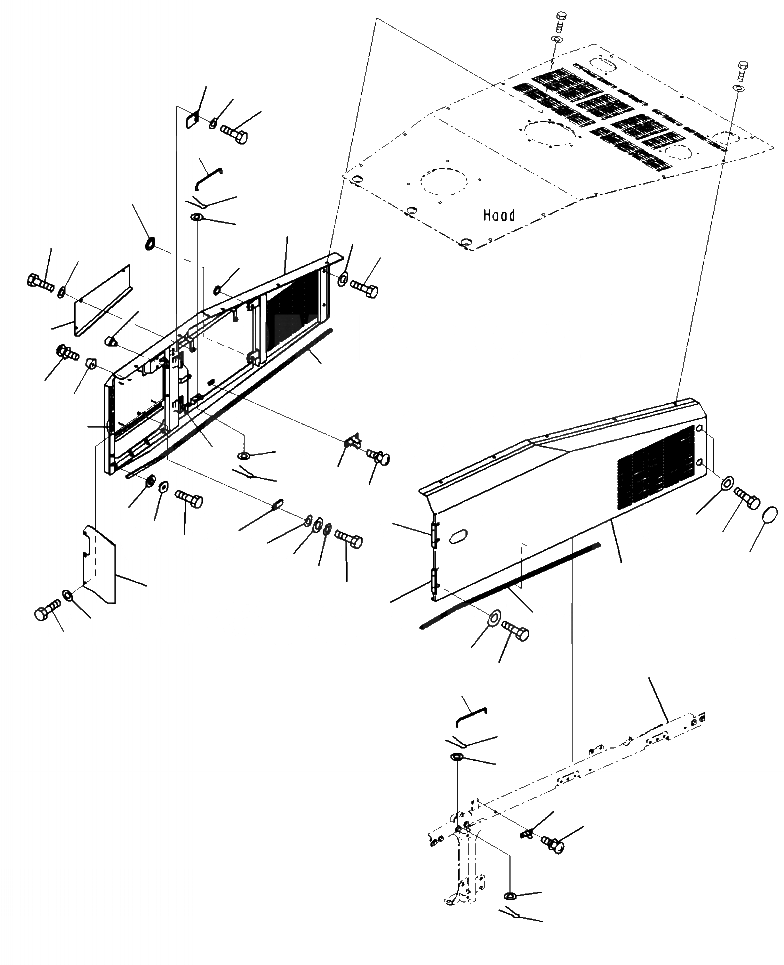 Hood