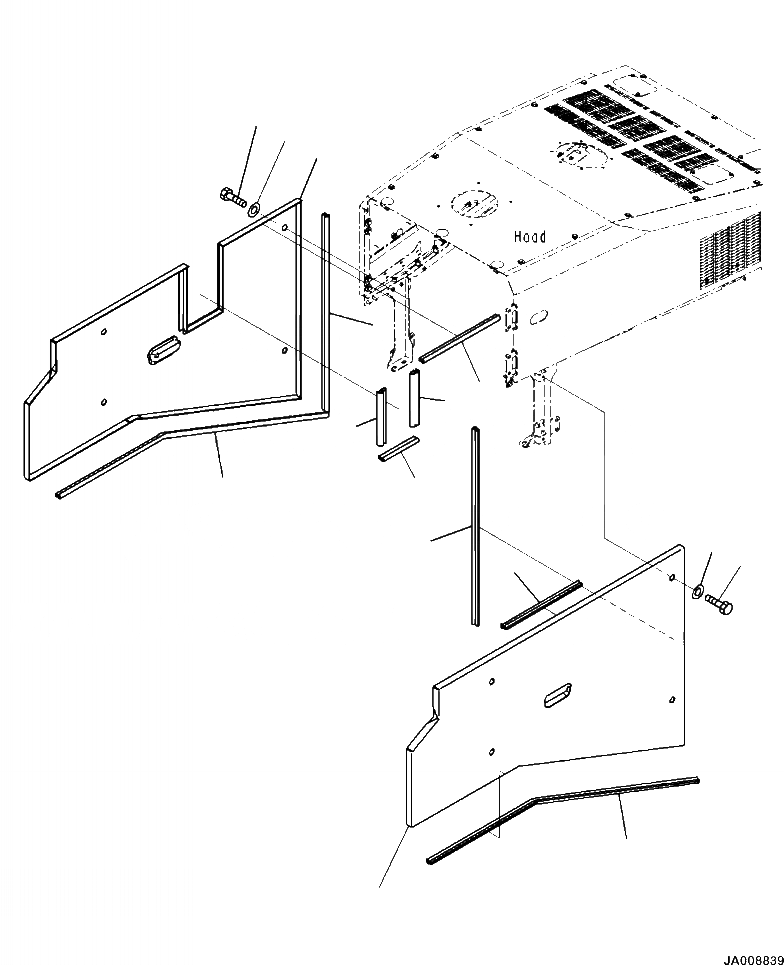 Hood

JA008839