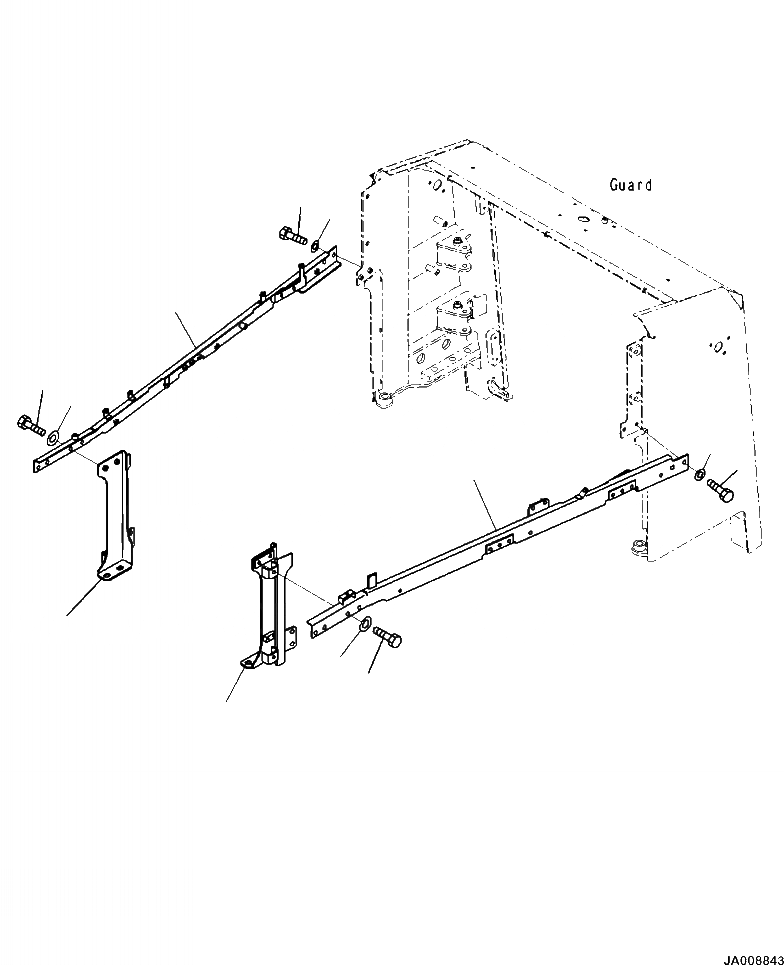 Guard

JA008843