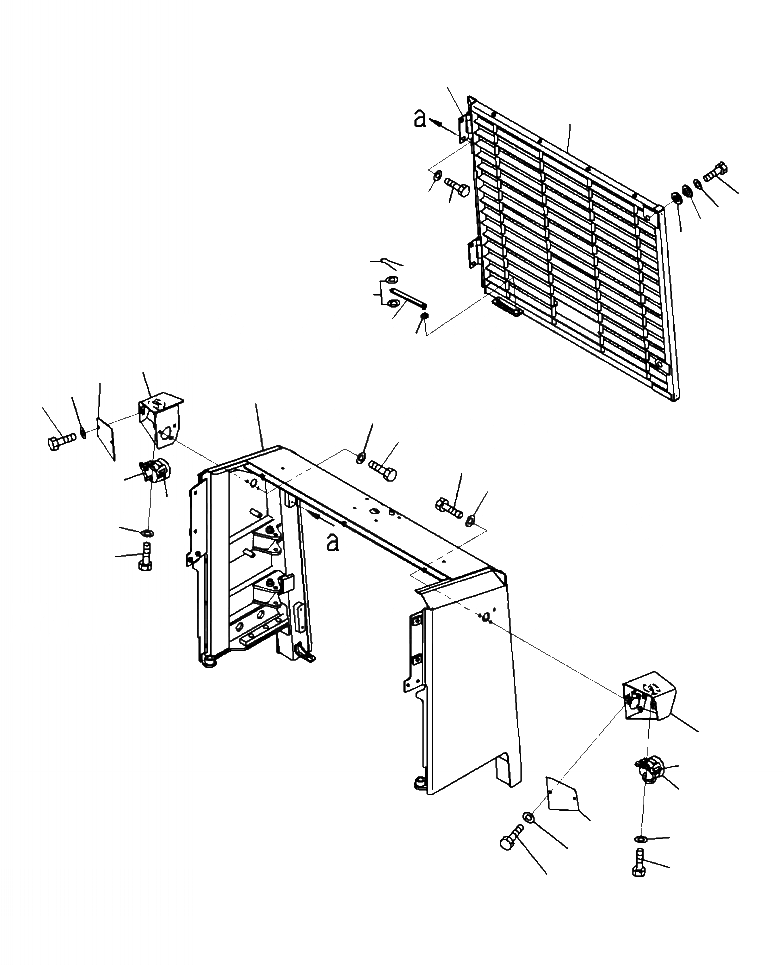 a

a