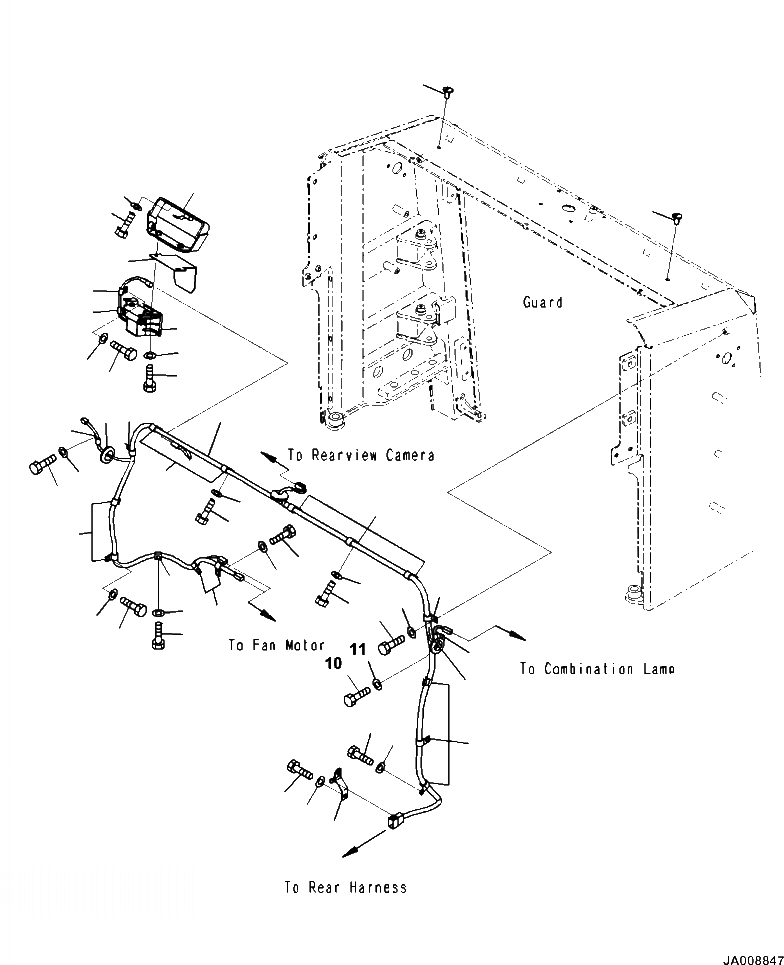 Guard

To Rearview Camera

To Fan Motor

11

10

To Combination Lamp

To Rear Harness

JA008847