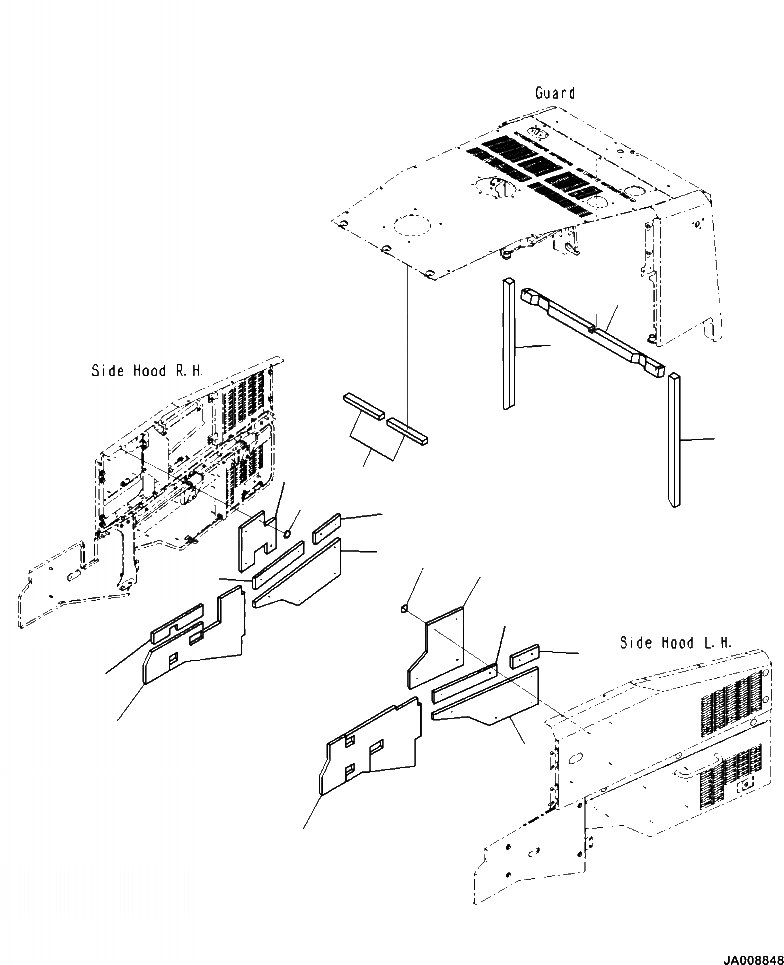 Guard

Side Hood R.H.

Side Hood L.H.

JA008848