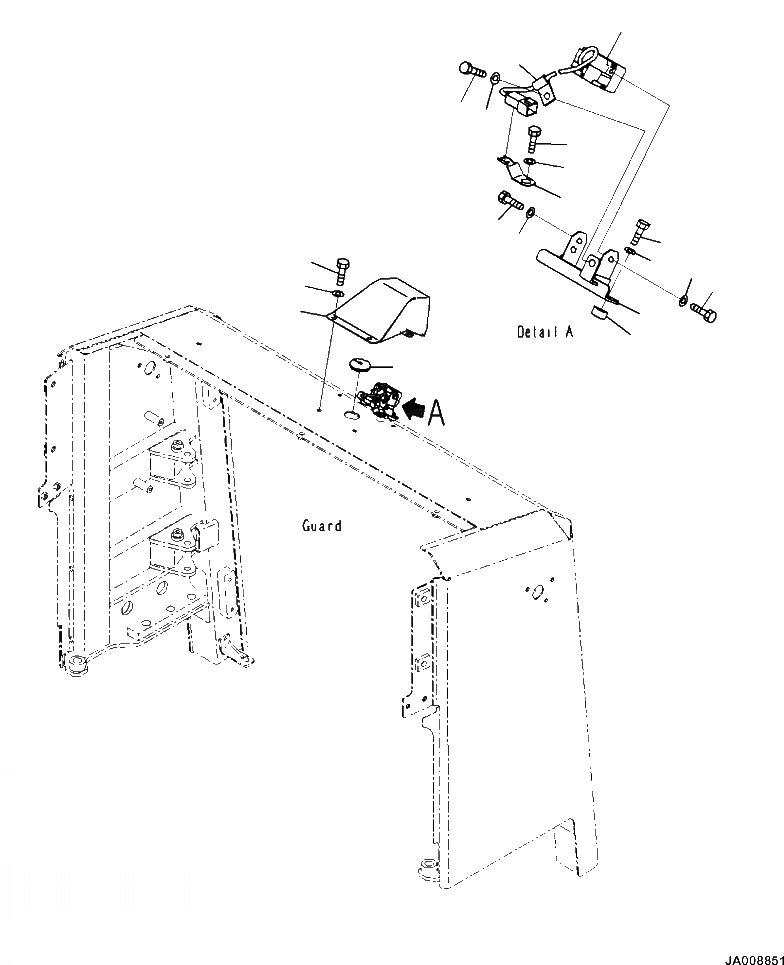 Detail A

A

Guard

JA008851