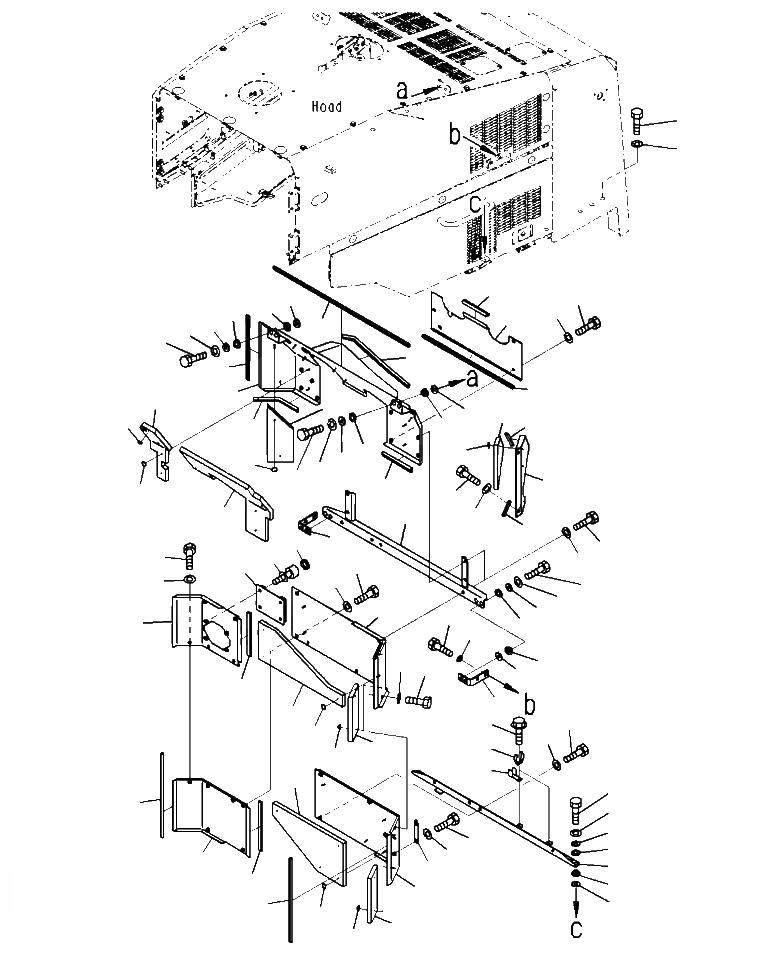 Hood

a

b

c

a

b

c