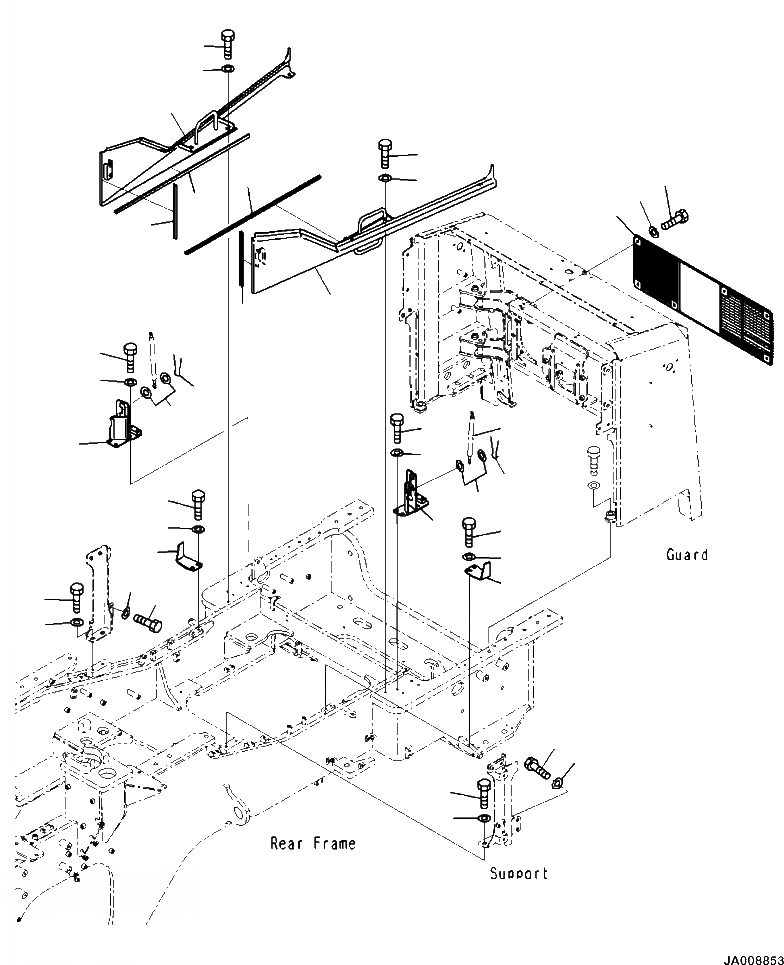 Guard

Rear Frame

Support

JA008853