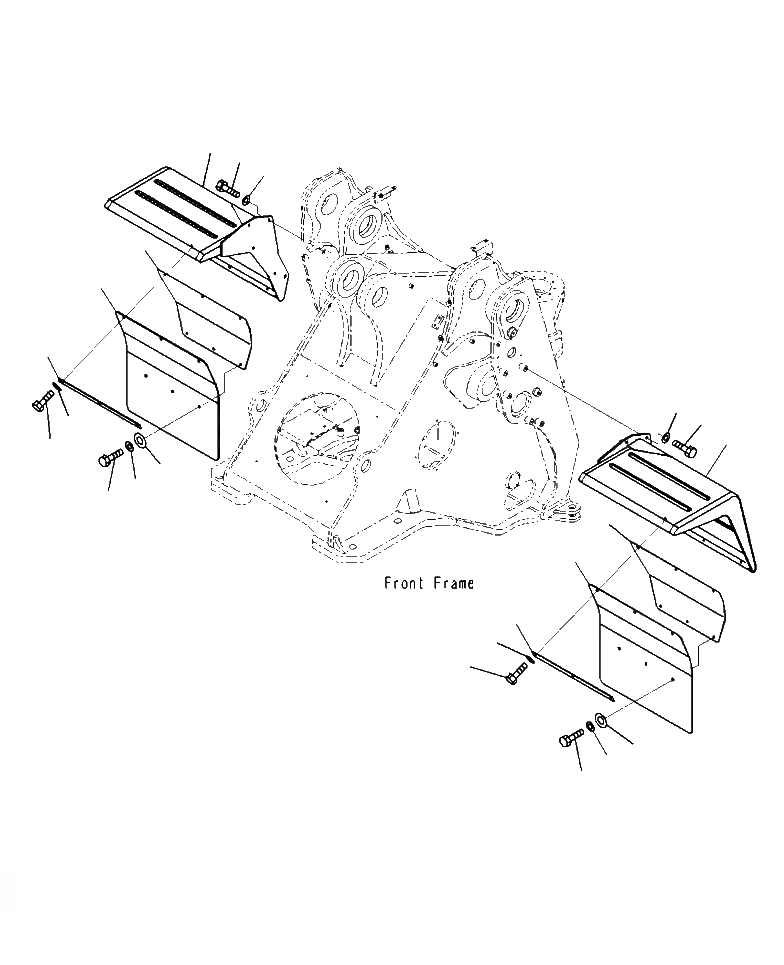 Front Frame