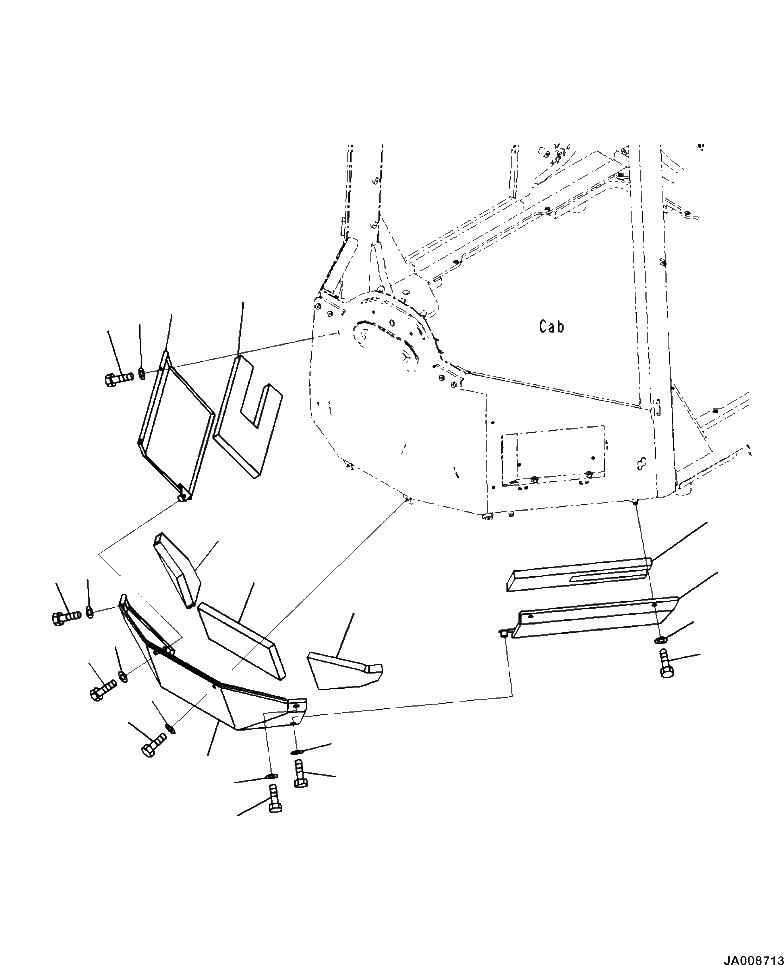 Cab

JA008713