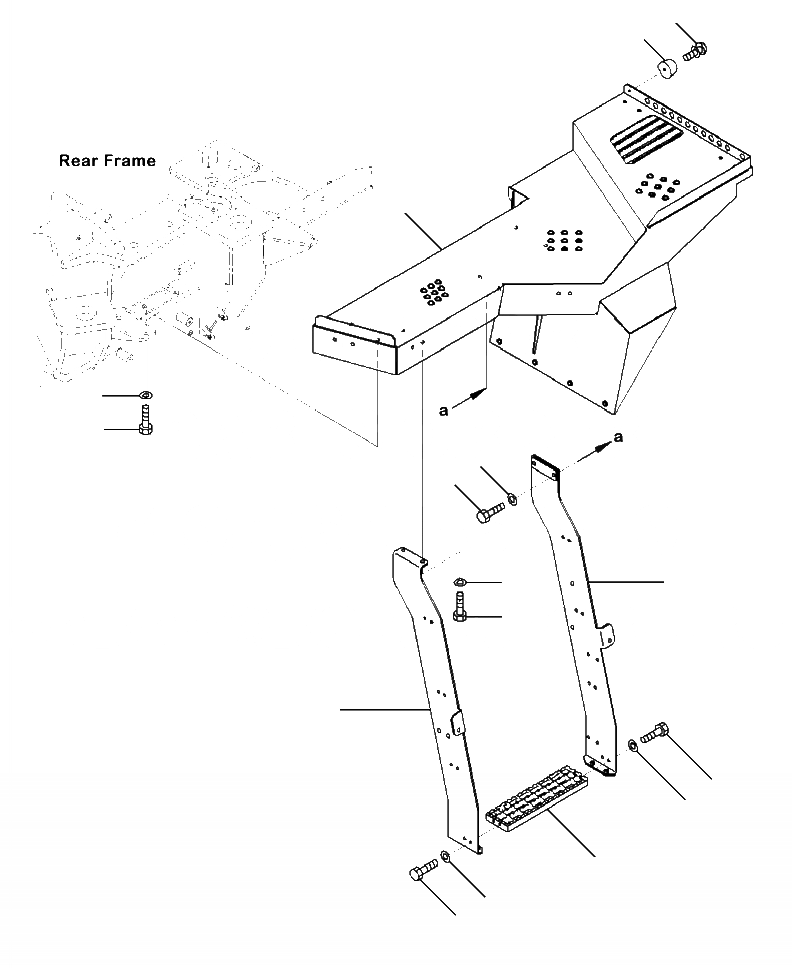 Rear Frame

a

a