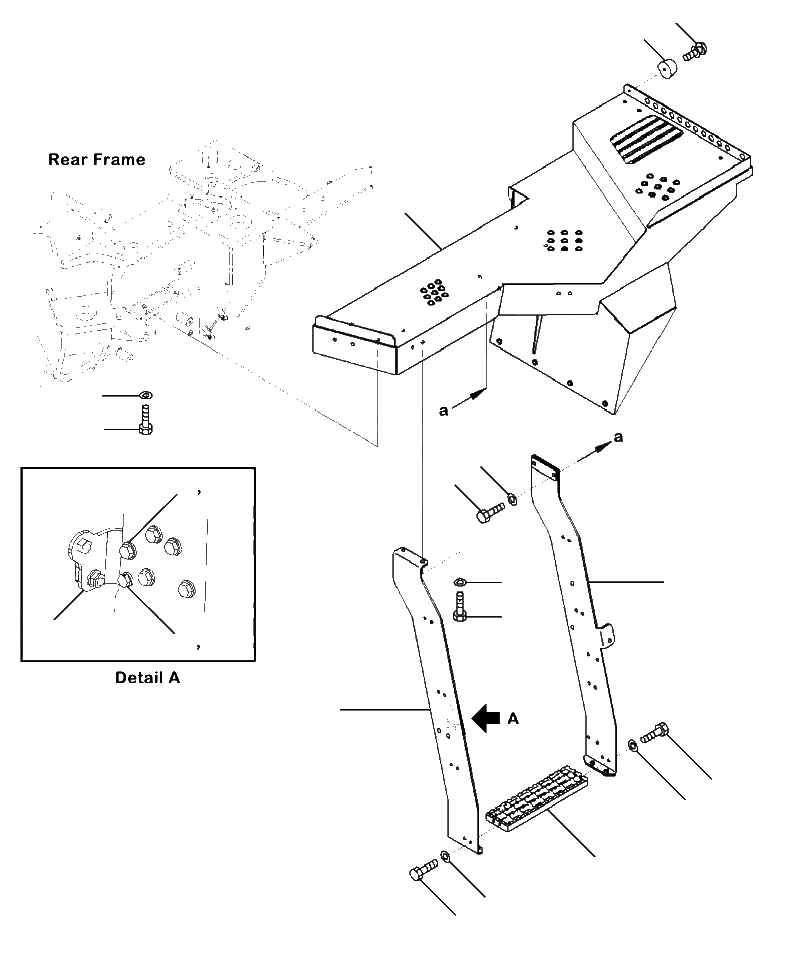 Rear Frame

a

a

Detail A

A