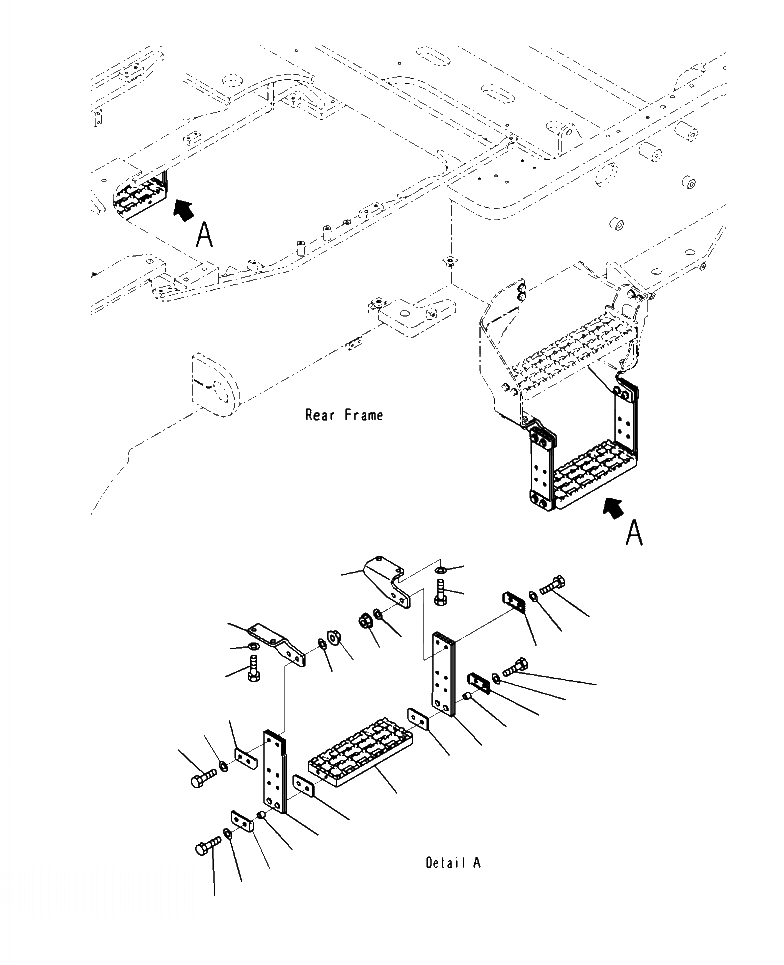 A

Rear Frame

A

Detail A