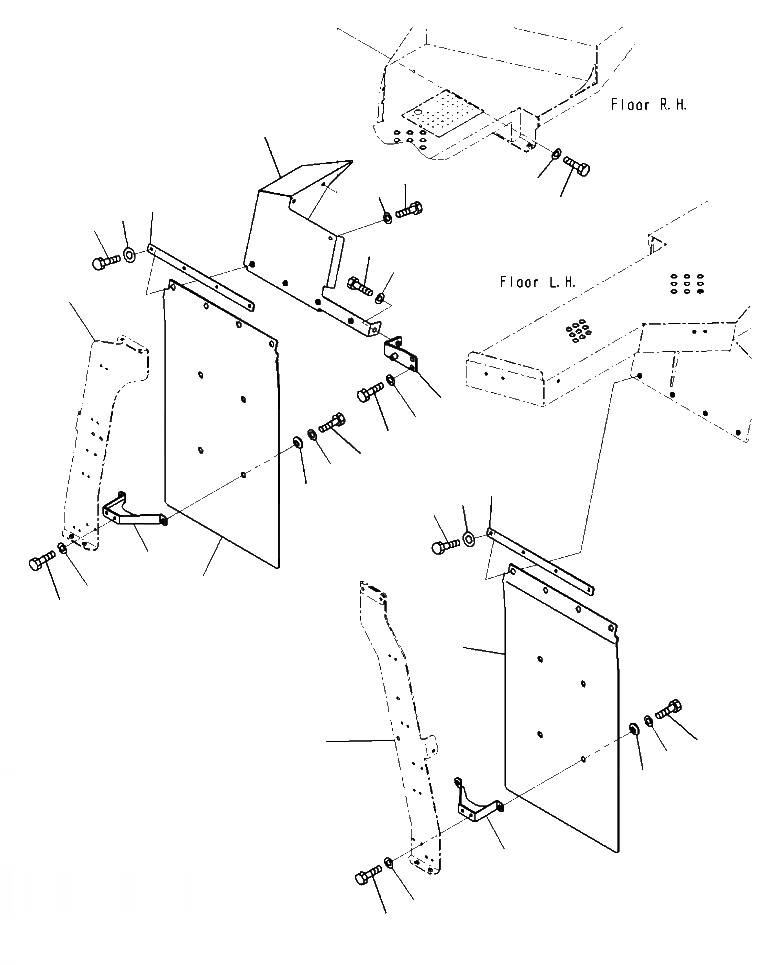 Floor R.H.

Floor L.H.