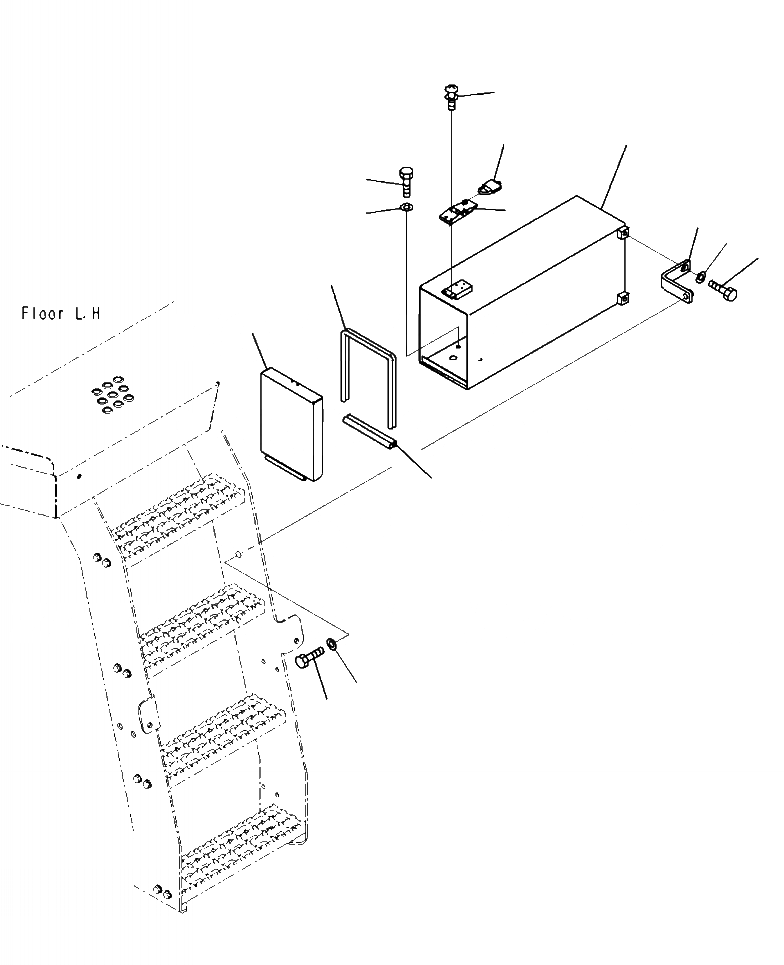 Floor L.H