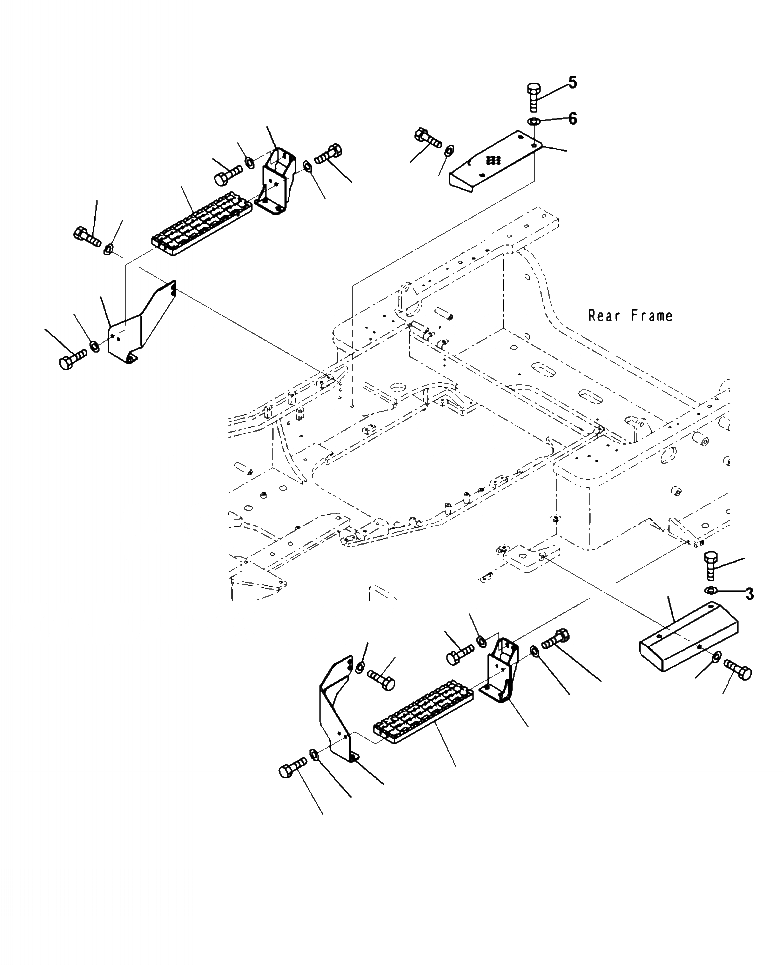 5
6
Rear Frame
3