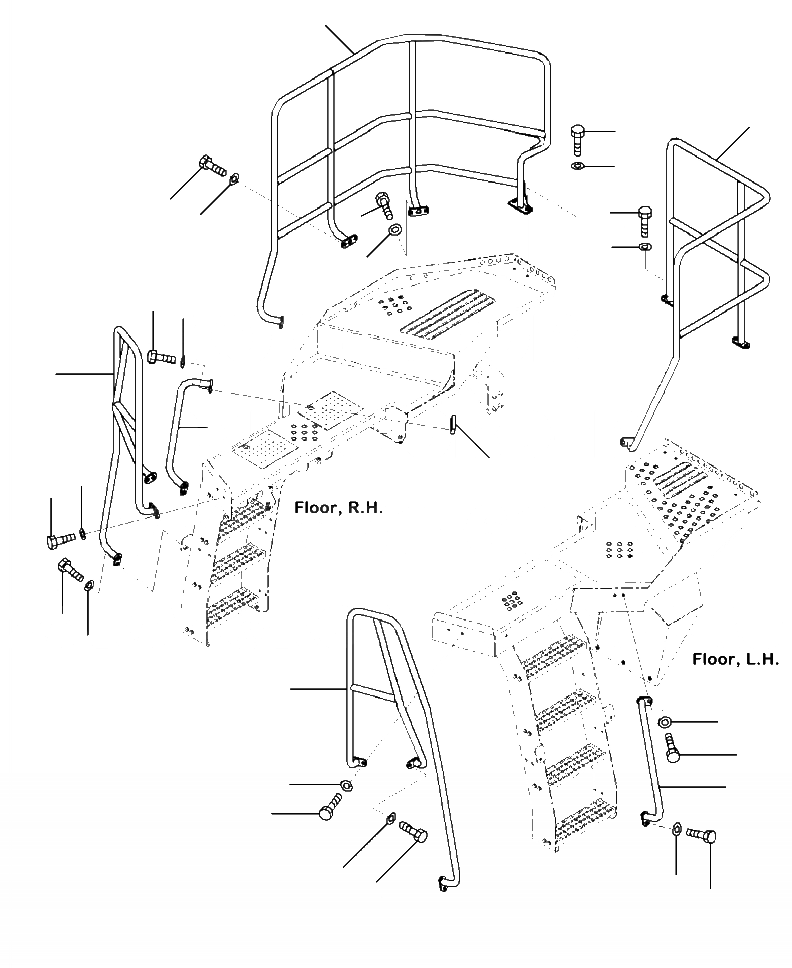 Floor, R.H.

Floor, L.H.