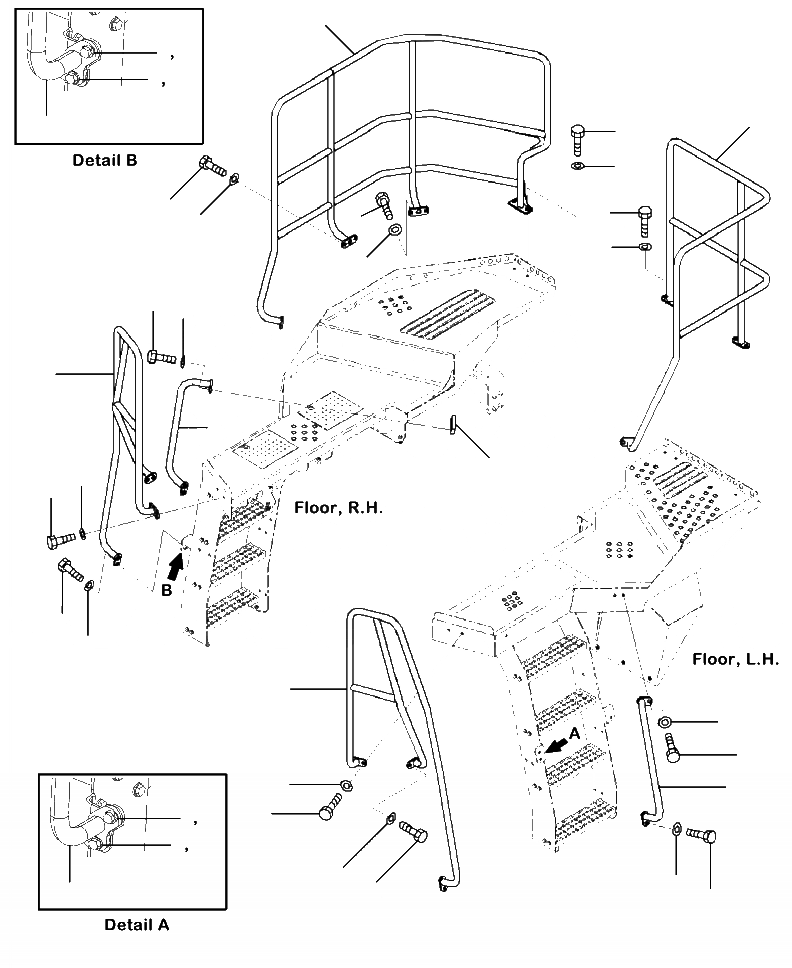 ,
,
Detail B
Floor, R.H.
B
Floor, L.H.
A
,
,
Detail A