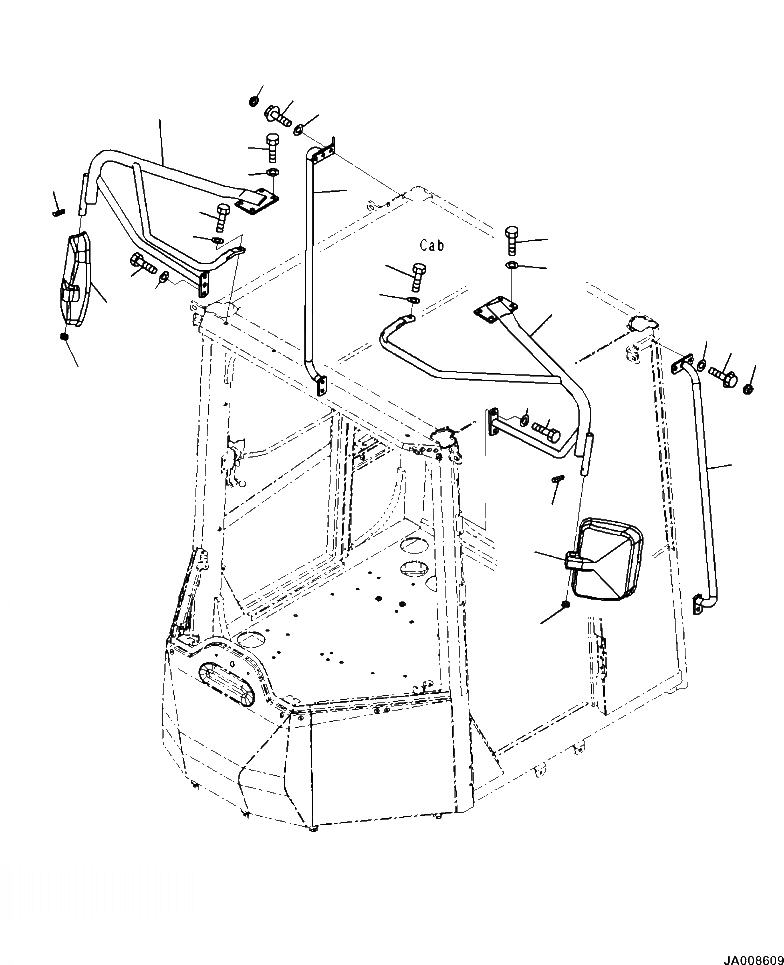 Cab

JA008609