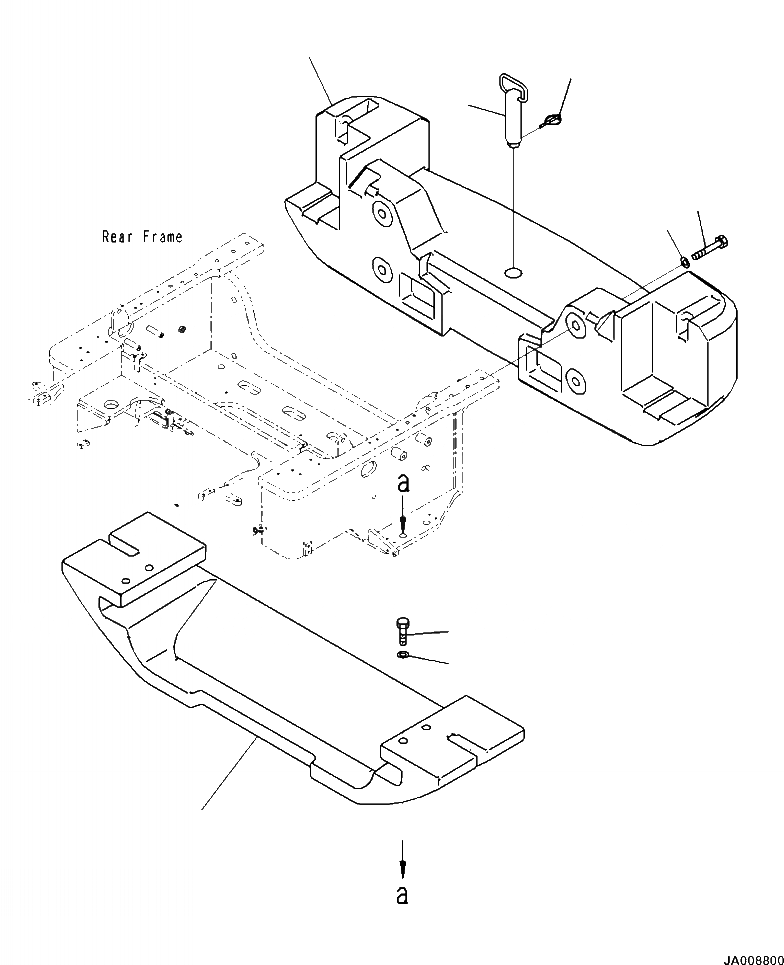 Rear Frame

a

a

JA008800