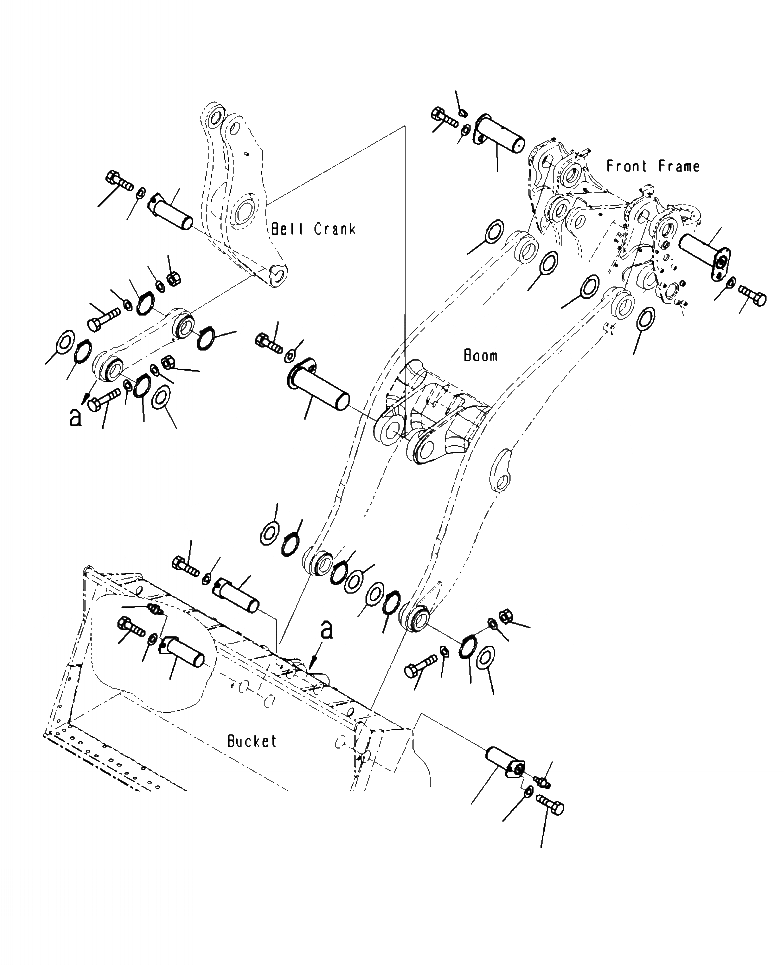 Front Frame
Bell Crank
Boom
a
a
Bucket