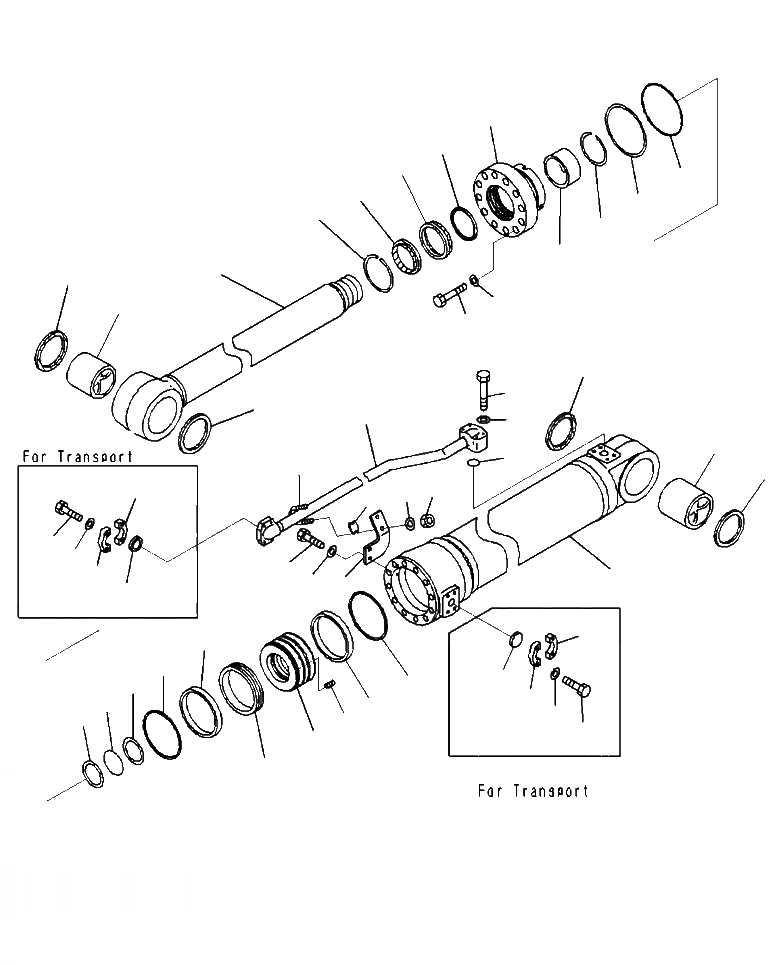 For Transport

For Transport