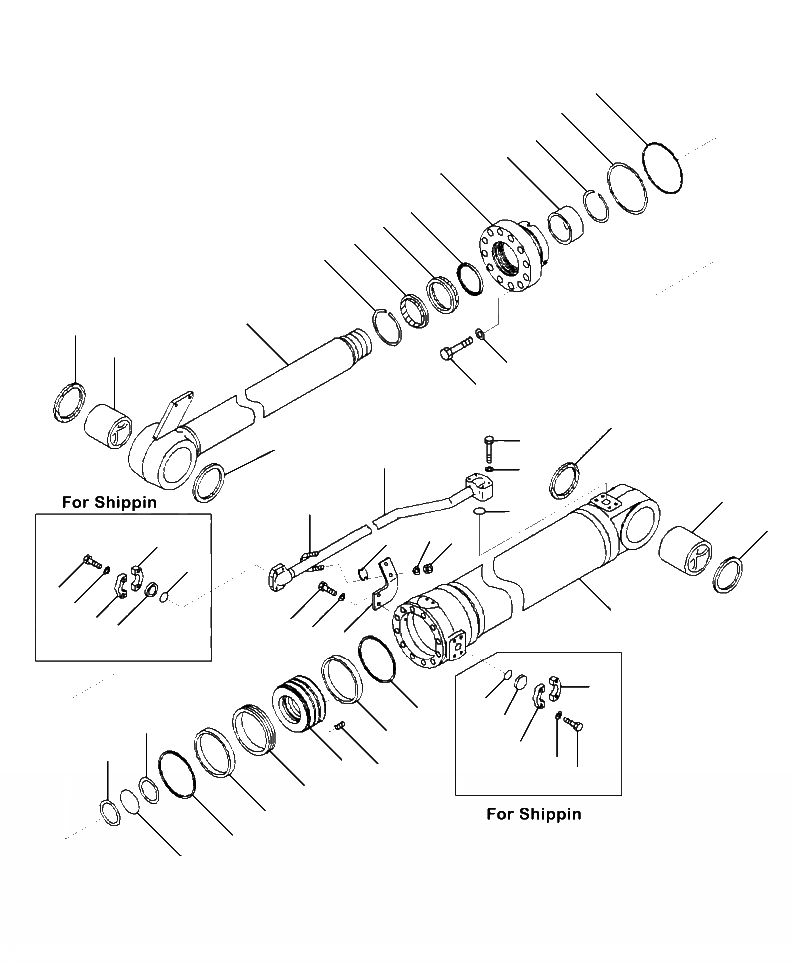 For Shippin

For Shippin