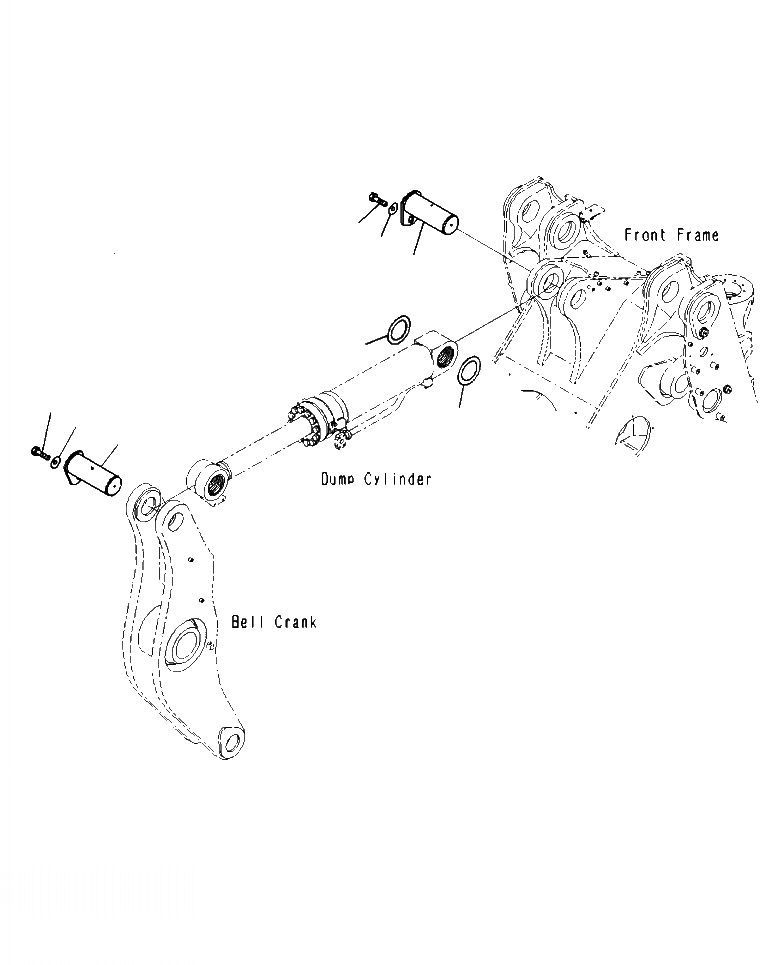 Front Frame

Dump Cylinder

Bell Crank