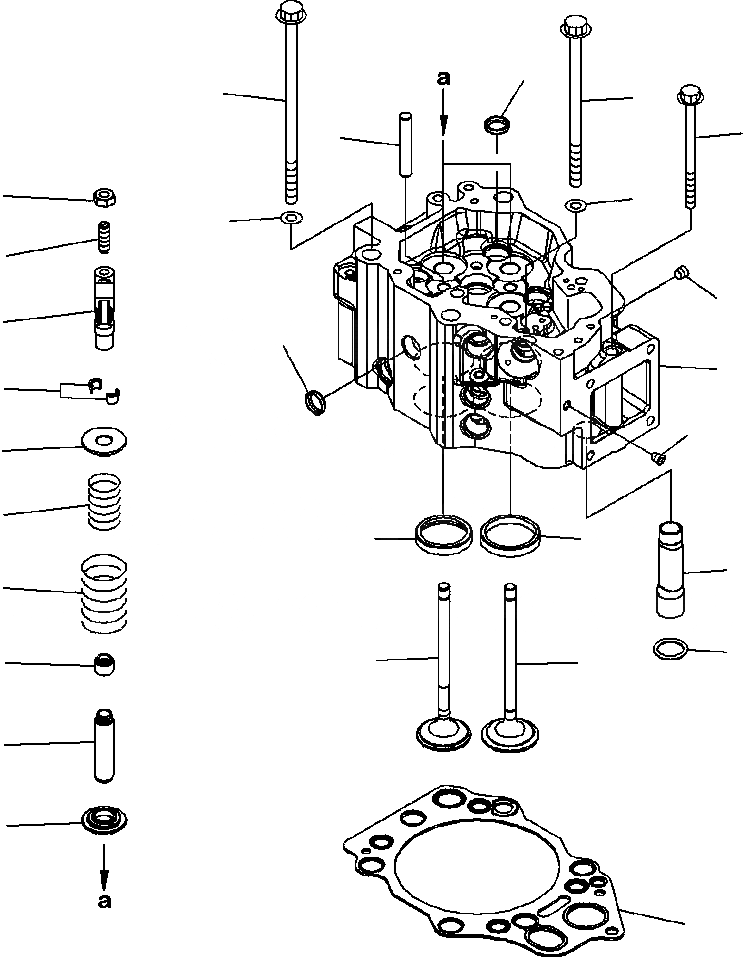 a

a