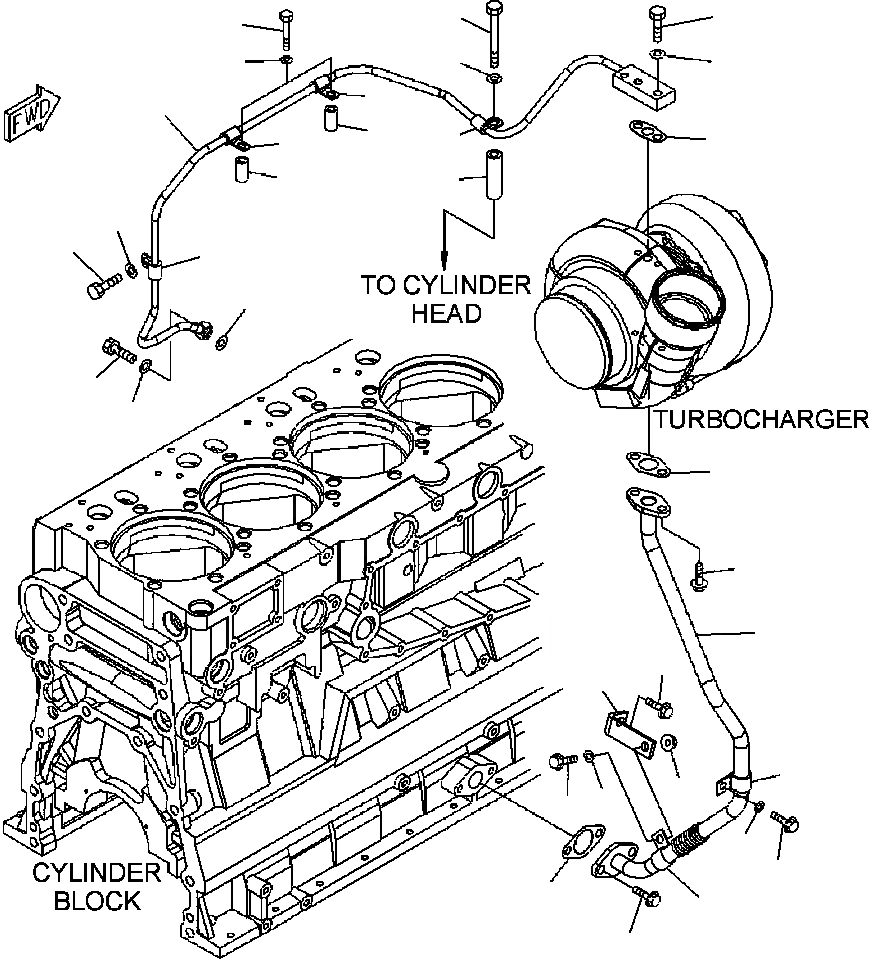 FWD

TO CYLINDER HEAD

TURBOCHARGER

CYLINDER BLOCK