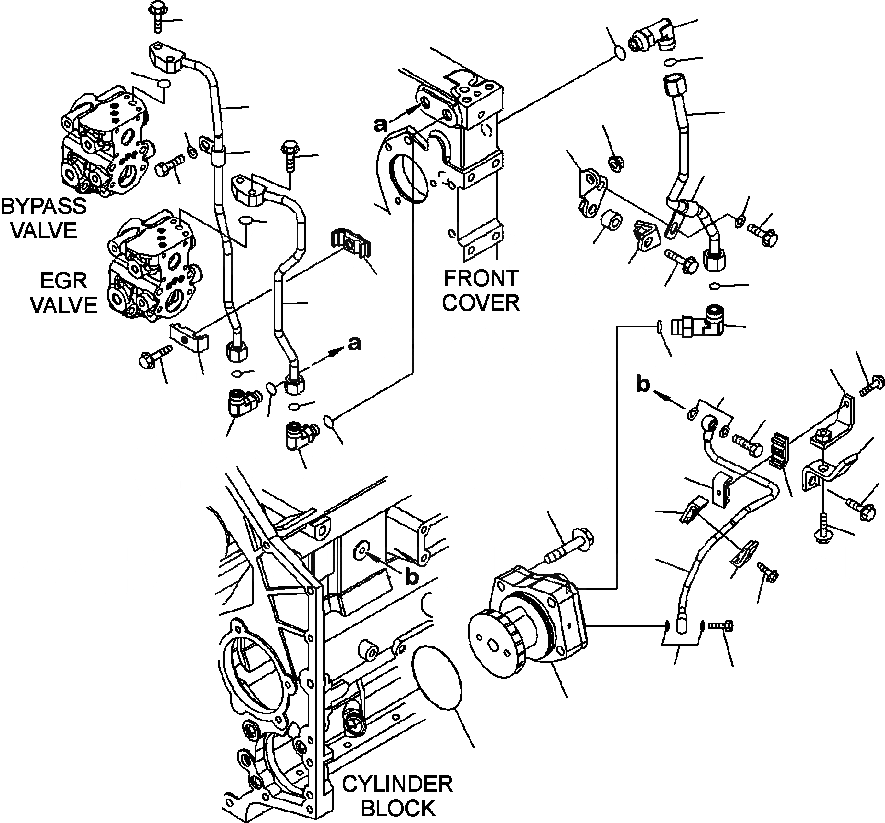 BYPASS VALVE

EGR VALVE

a

a

FRONT COVER

b

b

CYLINDER BLOCK