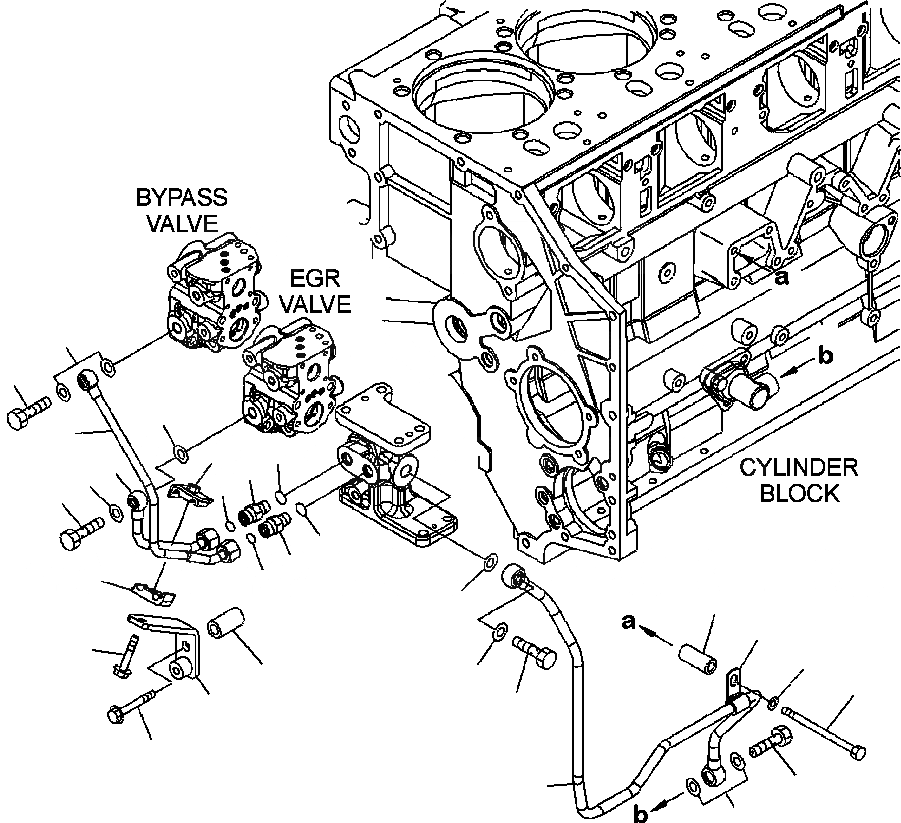 BYPASS VALVE

EGR VALVE

a

b

CYLINDER BLOCK

a

b