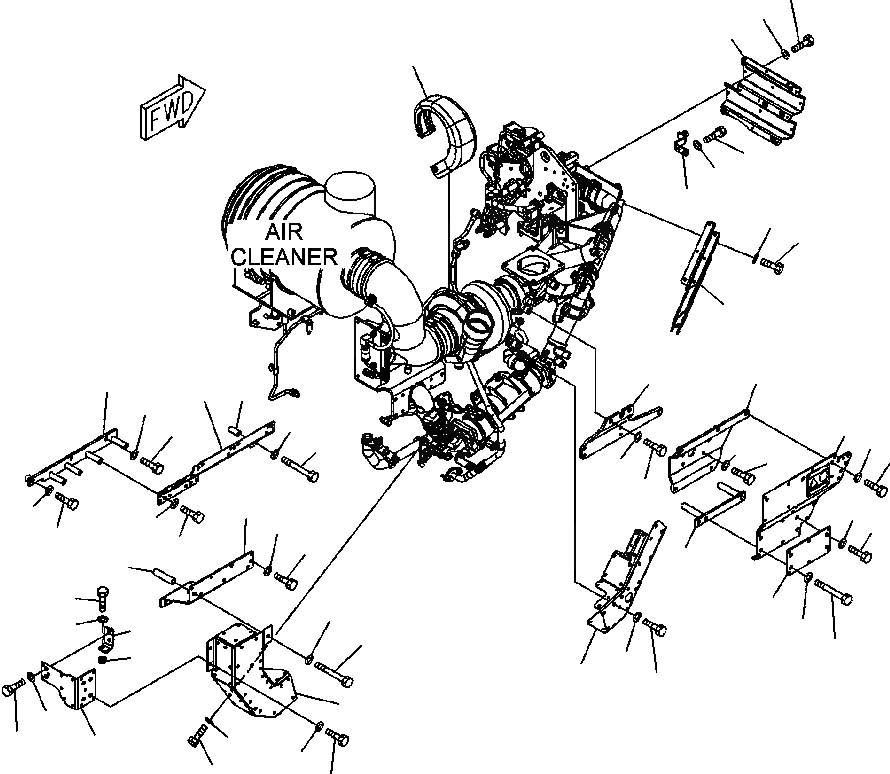 FWD

AIR CLEANER