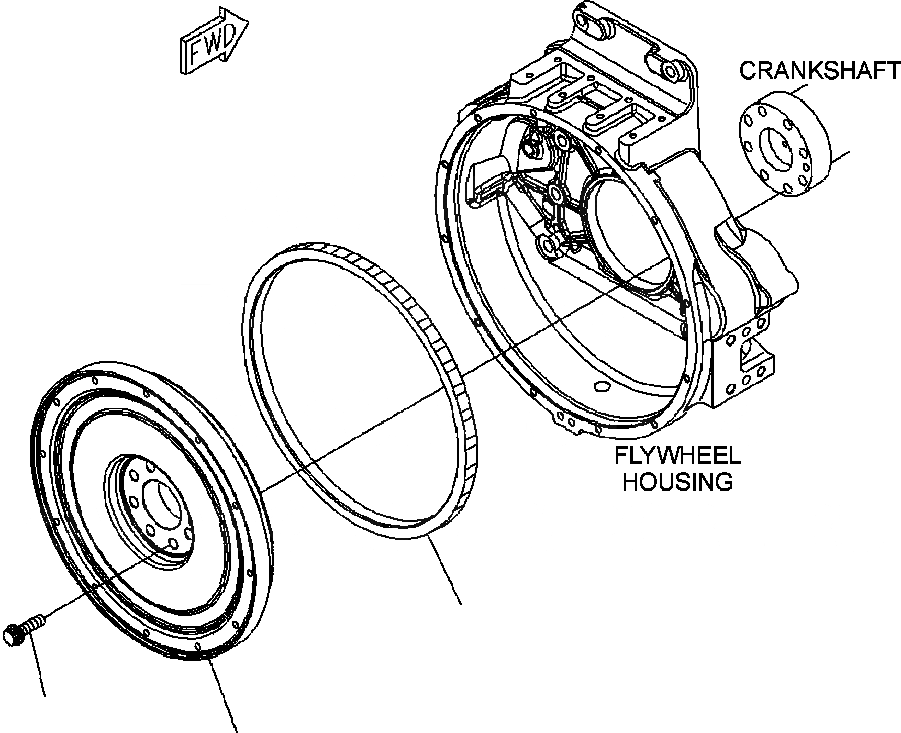 FWD

CRANKSHAFT

FLYWHEEL HOUSING