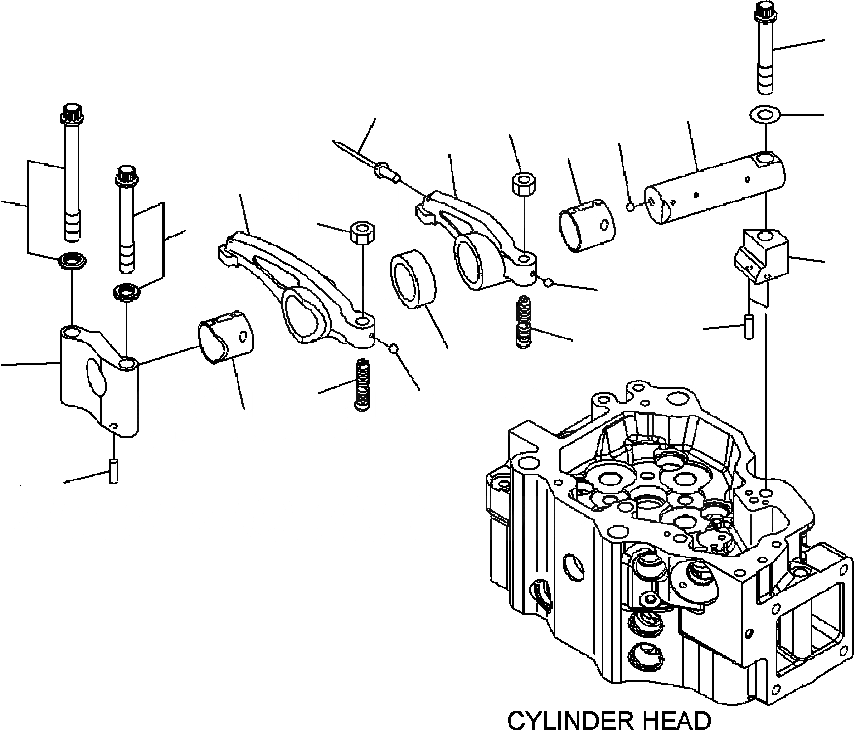 CYLINDER HEAD