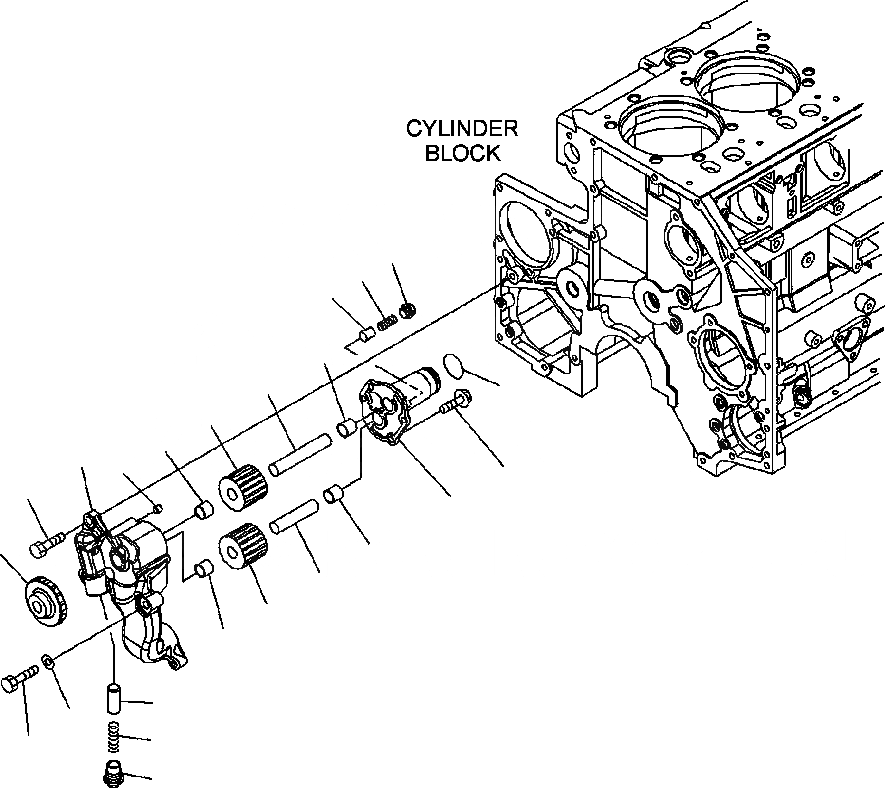 CYLINDER BLOCK