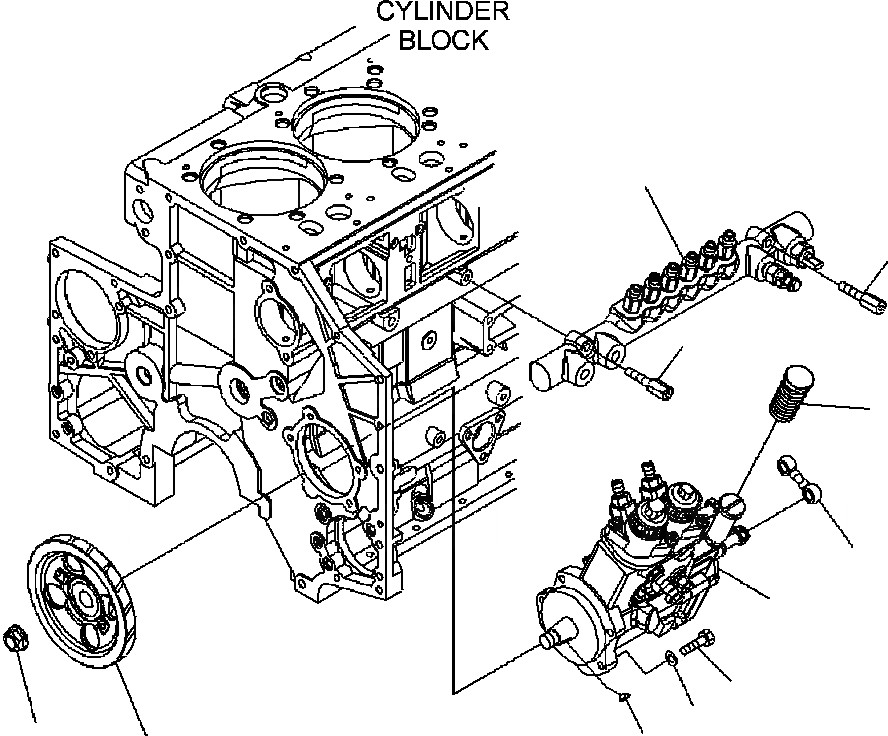 CYLINDER
BLOCK