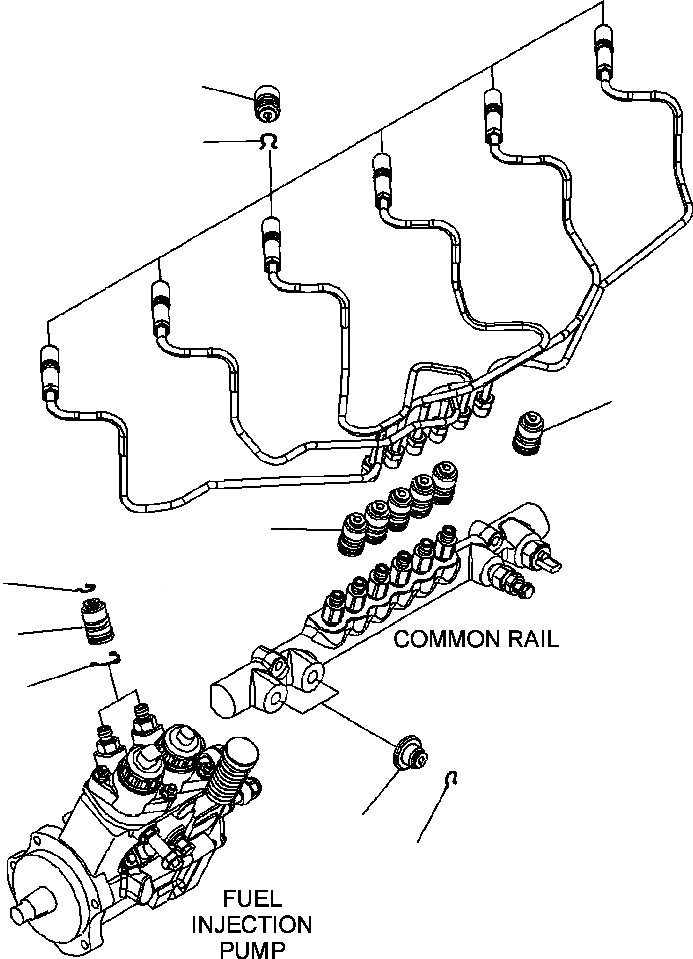 COMMON RAIL

FUEL INJECTION PUMP