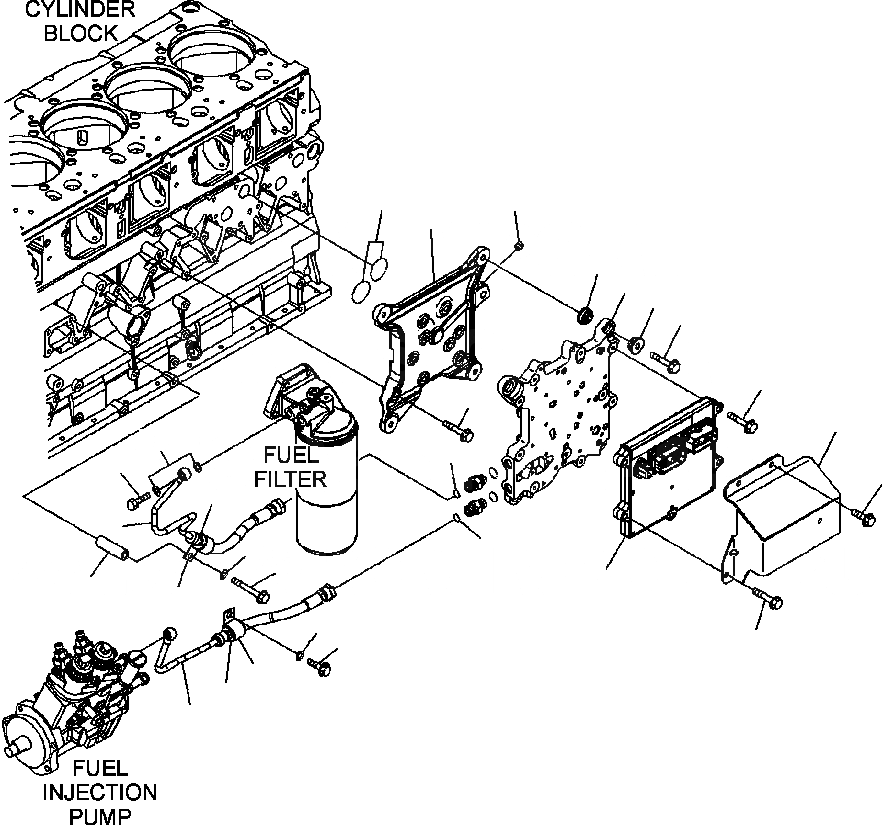 CYLINDER BLOCK

FUEL FILTER

FUEL INJECTION PUMP